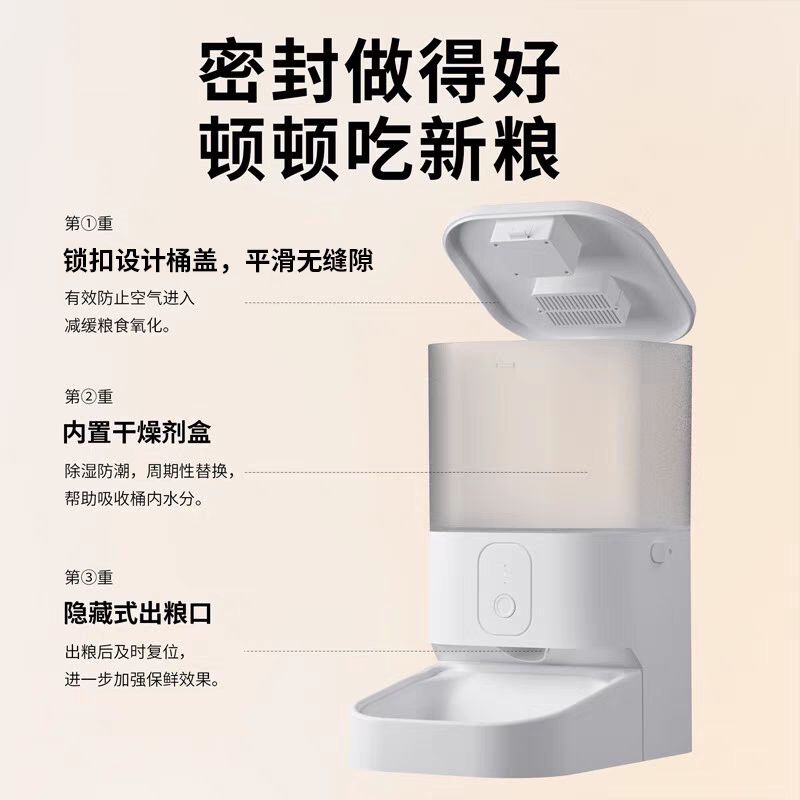 密封做得好
顿顿吃新粮

第①重
锁扣设计桶盖，平滑无缝隙
有效防止空气进入
减缓粮食氧化。

第②重
内置干燥剂盒
除湿防潮，周期性替换，
帮助吸收桶内水分。

第③重
隐藏式出粮口
出粮后及时复位，
进一步加强保鲜效果。