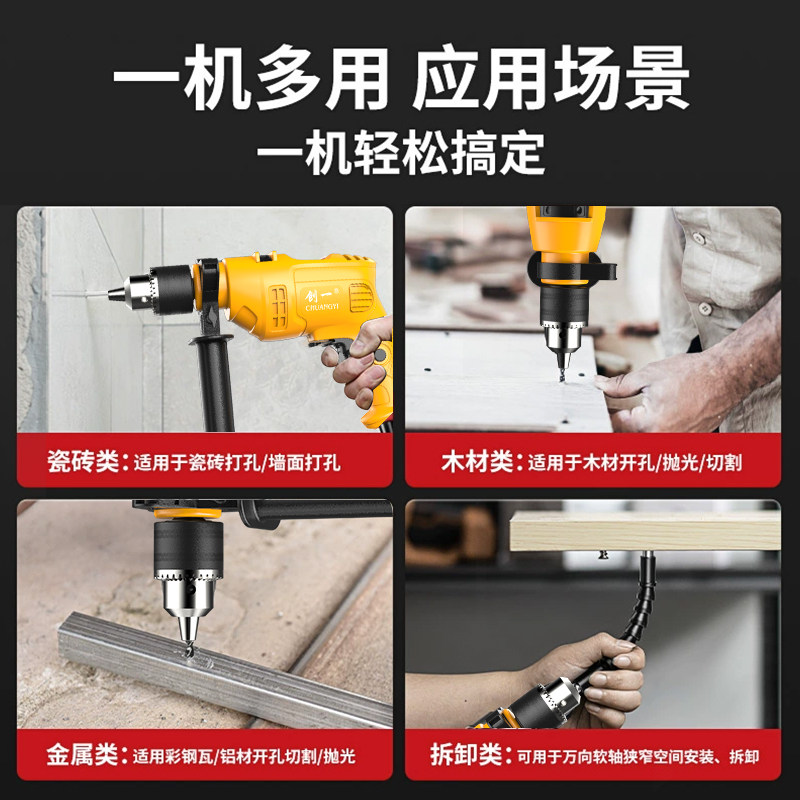 一机多用 应用场景
一机轻松搞定

创一
CHUANGYI

瓷砖类：适用于瓷砖打孔/墙面打孔

木材类：适用于木材开孔/抛光/切割

金属类：适用彩钢瓦/铝材开孔切割/抛光

拆卸类：可用于万向软轴狭窄空间安装、拆卸