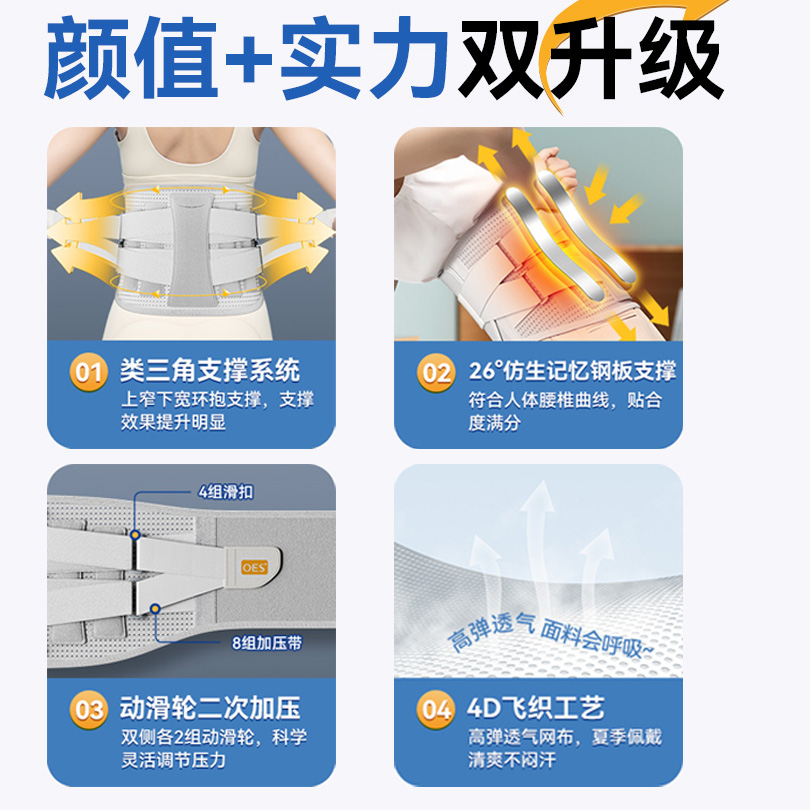 颜值+实力双升级

01 类三角支撑系统
上窄下宽环抱支撑，支撑效果提升明显

02 26°仿生记忆钢板支撑
符合人体腰椎曲线，贴合度满分

4组滑扣
OES
8组加压带

03 动滑轮二次加压
双侧各2组动滑轮，科学灵活调节压力

高弹透气 面料会呼吸~

04 4D飞织工艺
高弹透气网布，夏季佩戴清爽不闷汗