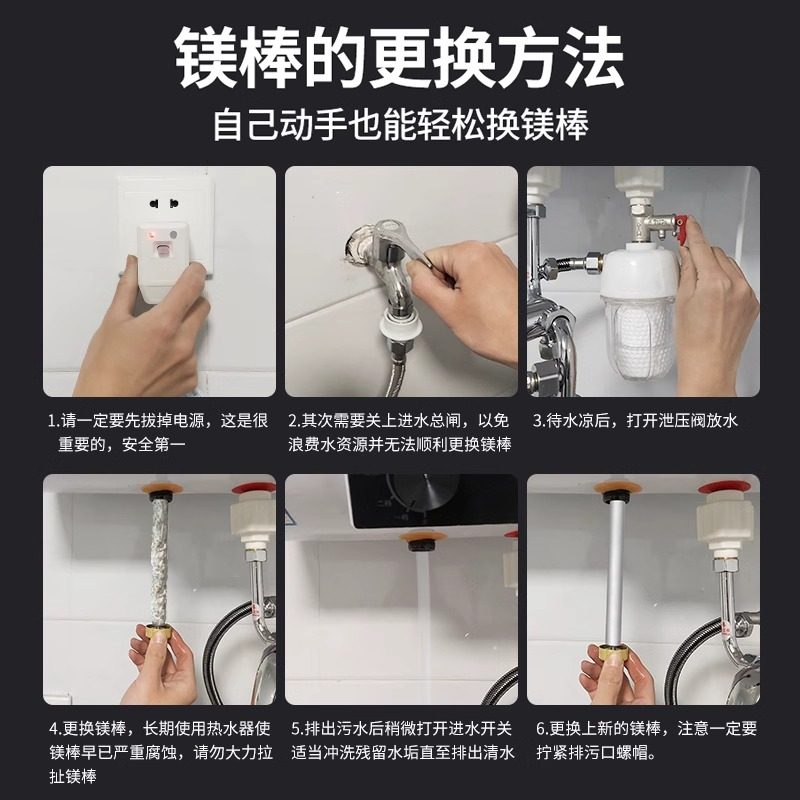 镁棒的更换方法

自己动手也能轻松换镁棒

1.请一定要先拔掉电源，这是很重要的，安全第一

2.其次需要关上进水总闸，以免浪费水资源并无法顺利更换镁棒

3.待水凉后，打开泄压阀放水

4.更换镁棒，长期使用热水器使镁棒早已严重腐蚀，请勿大力拉扯镁棒

5.排出污水后稍微打开进水开关适当冲洗残留水垢直至排出清水

6.更换上新的镁棒，注意一定要拧紧排污口螺帽。