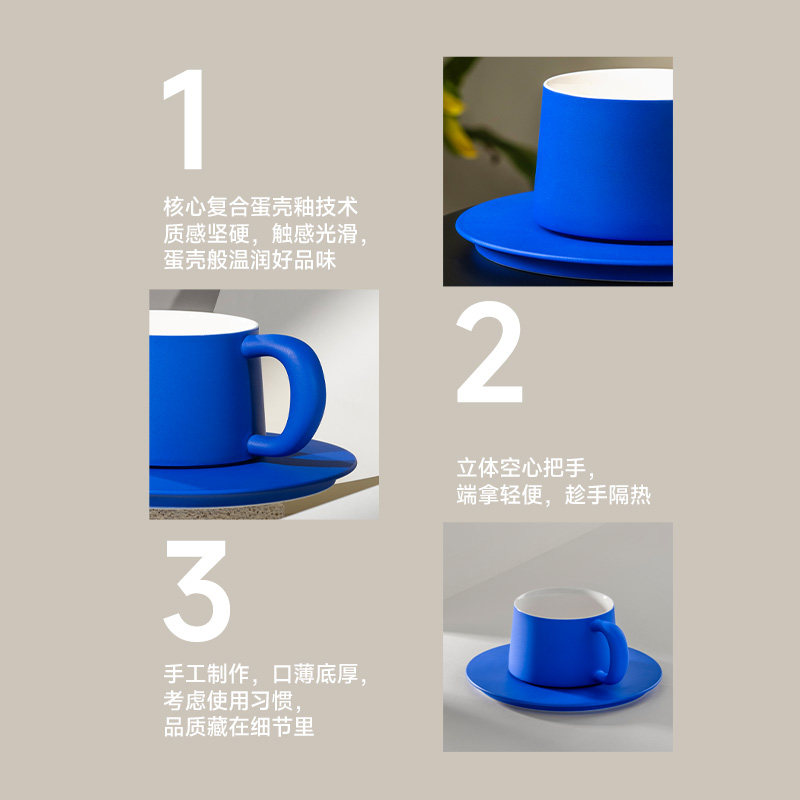 1

核心复合蛋壳釉技术
质感坚硬，触感光滑，
蛋壳般温润好品味

2

立体空心把手，
端拿轻便，趁手隔热

3

手工制作，口薄底厚，
考虑使用习惯，
品质藏在细节里