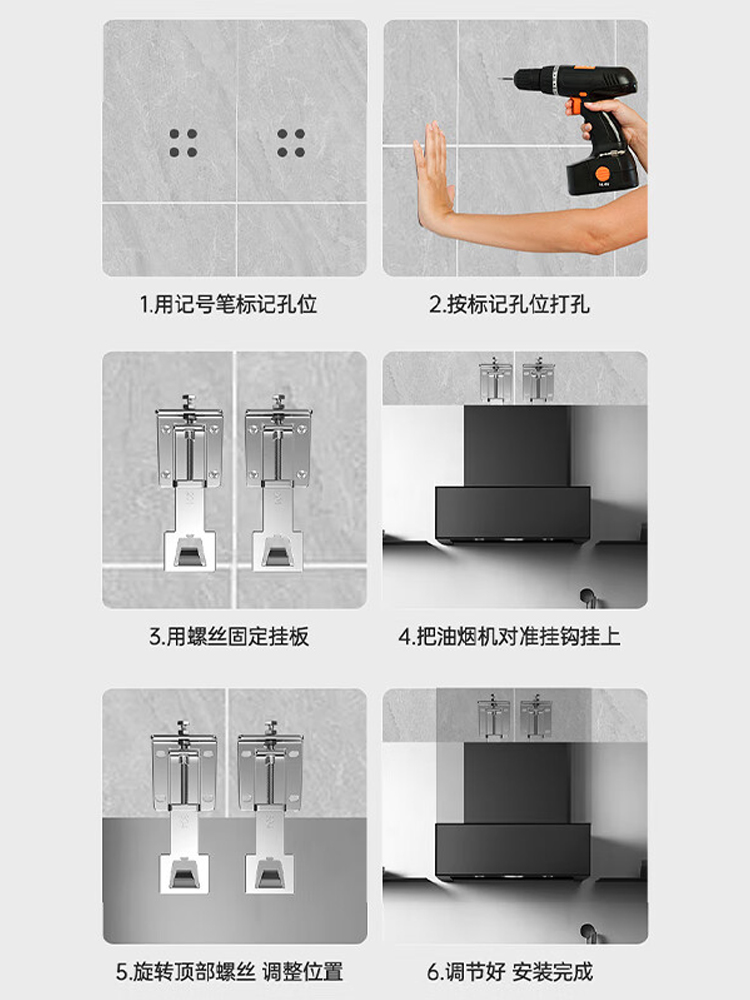 1.用记号笔标记孔位

2.按标记孔位打孔

3.用螺丝固定挂板

4.把油烟机对准挂钩挂上

5.旋转顶部螺丝 调整位置

6.调节好 安装完成