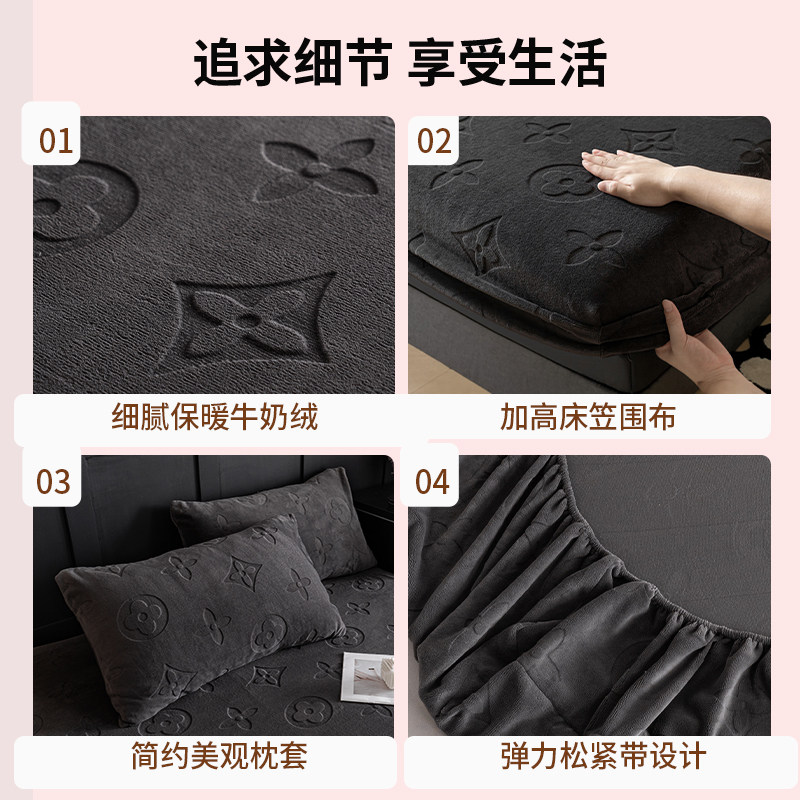 追求细节 享受生活

01

细腻保暖牛奶绒

02

加高床笠围布

03

简约美观枕套

04

弹力松紧带设计