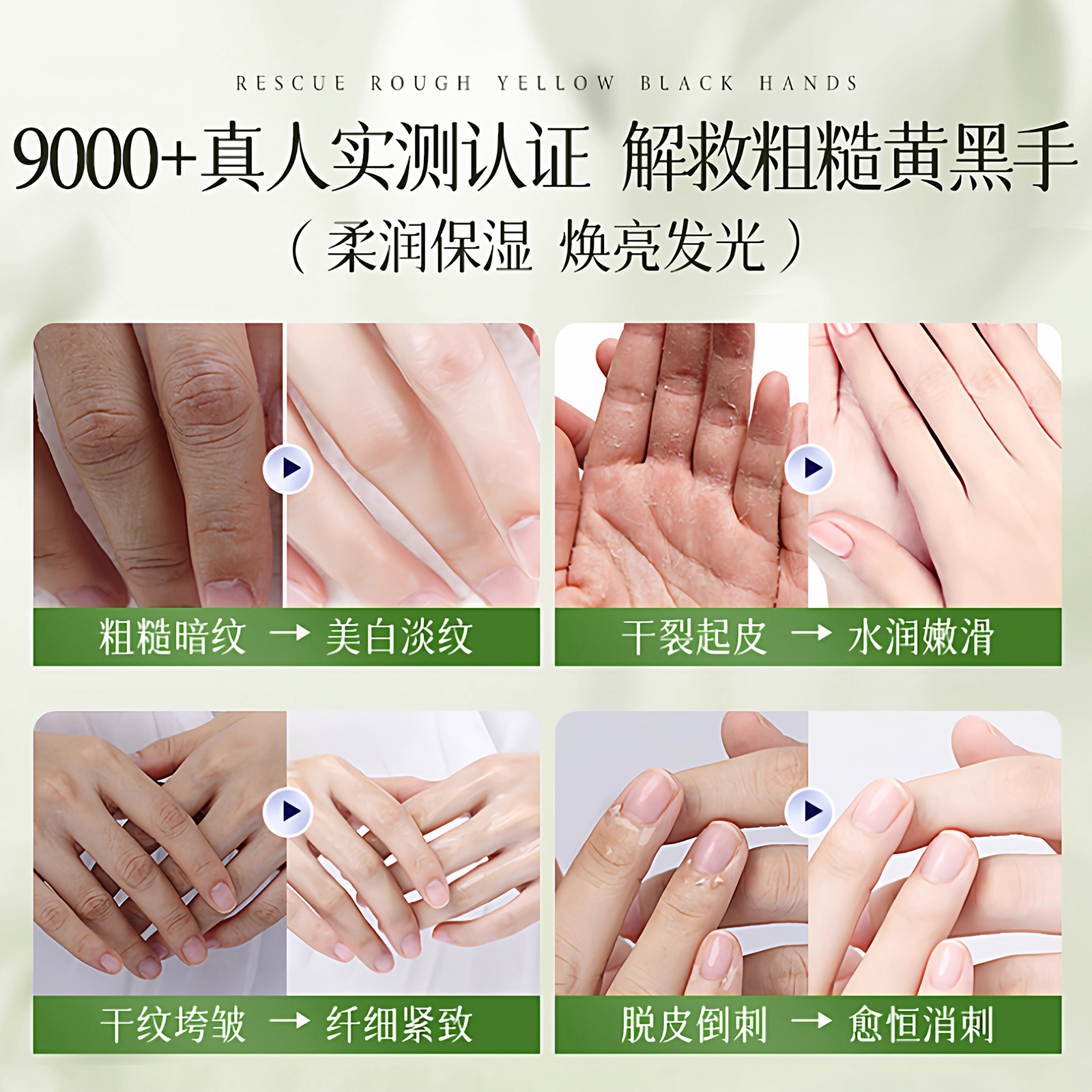 RESCUE ROUGH YELLOW BLACK HANDS

9000+真人实测认证 解救粗糙黄黑手

（柔润保湿 焕亮发光）

粗糙暗纹 → 美白淡纹

干裂起皮 → 水润嫩滑

干纹垮皱 → 纤细紧致

脱皮倒刺 → 愈恒消刺