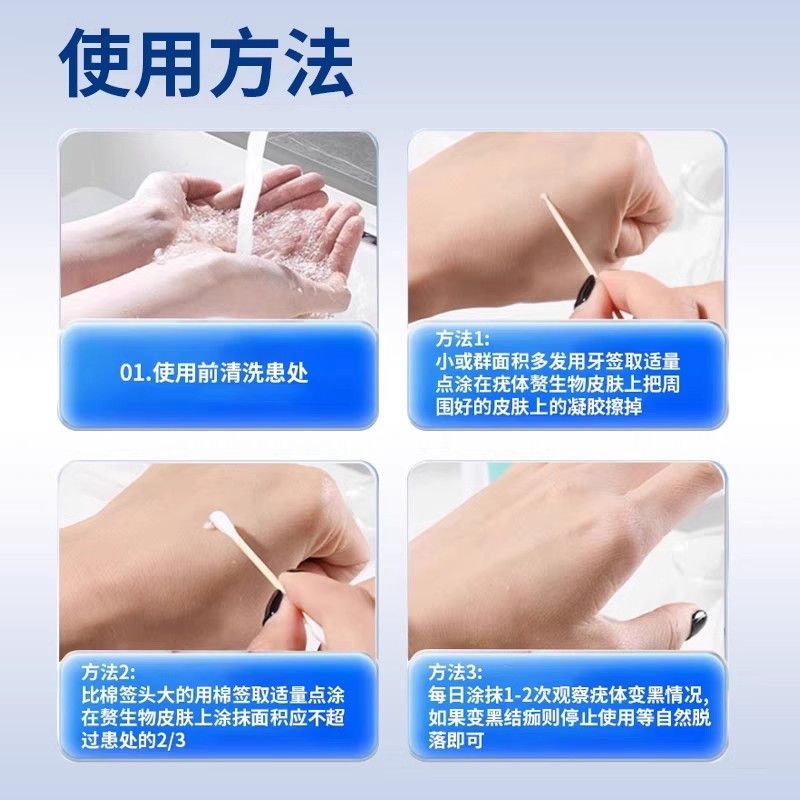 使用方法

01.使用前清洗患处

方法1:
小或群面积多发用牙签取适量点涂在疣体赘生物皮肤上把周围好的皮肤上的凝胶擦掉

方法2:
比棉签头大的用棉签取适量点涂在赘生物皮肤上涂抹面积应不超过患处的2/3

方法3:
每日涂抹1-2次观察疣体变黑情况,如果变黑结痂则停止使用等自然脱落即可