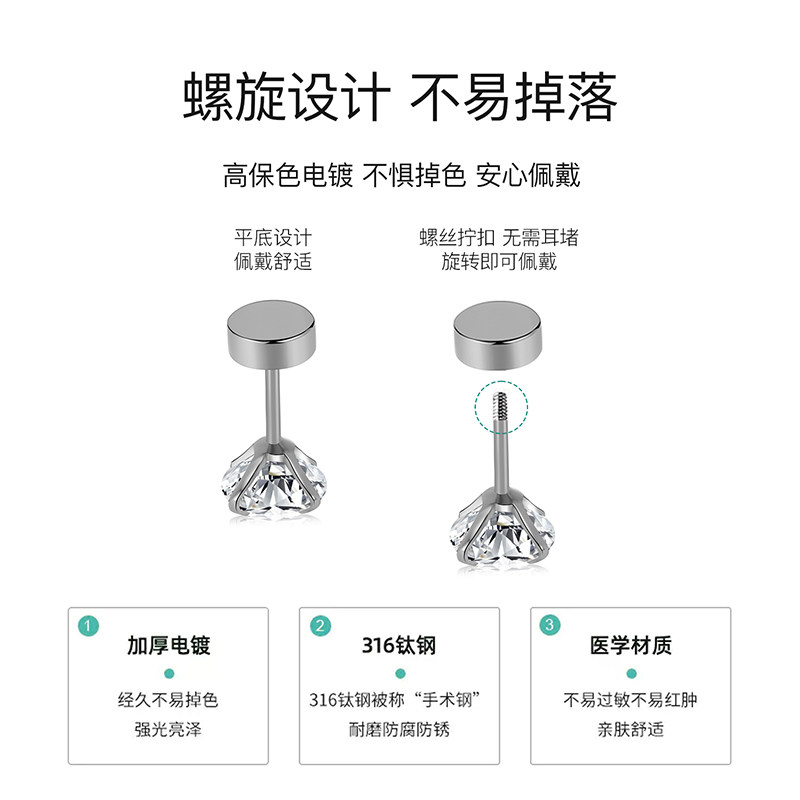 螺旋设计 不易掉落

高保色电镀 不惧掉色 安心佩戴

平底设计
佩戴舒适

螺丝拧扣 无需耳堵
旋转即可佩戴

1
加厚电镀
经久不易掉色
强光亮泽

2
316钛钢
316钛钢被称“手术钢”
耐磨防腐防锈

3
医学材质
不易过敏不易红肿
亲肤舒适