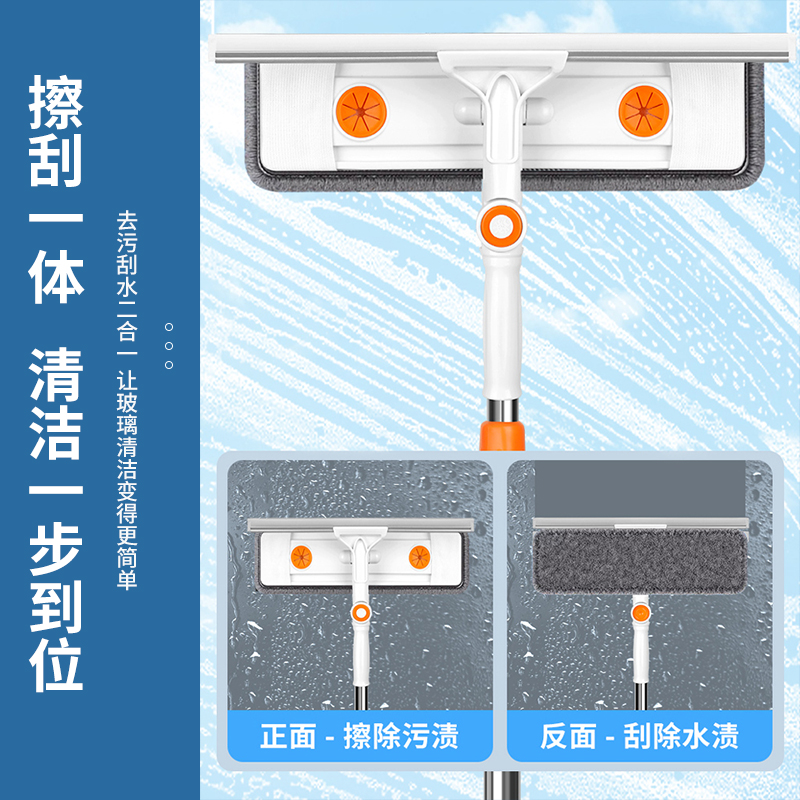 擦刮一体 清洁一步到位

去污刮水二合一 让玻璃清洁变得更简单

正面 - 擦除污渍

反面 - 刮除水渍