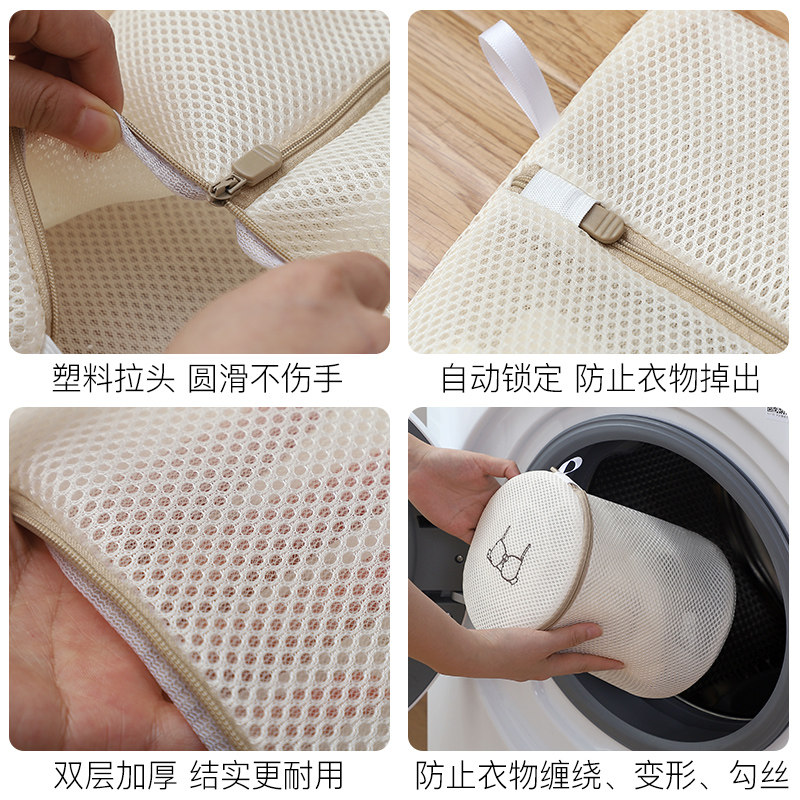 塑料拉头 圆滑不伤手

自动锁定 防止衣物掉出

双层加厚 结实更耐用

防止衣物缠绕、变形、勾丝