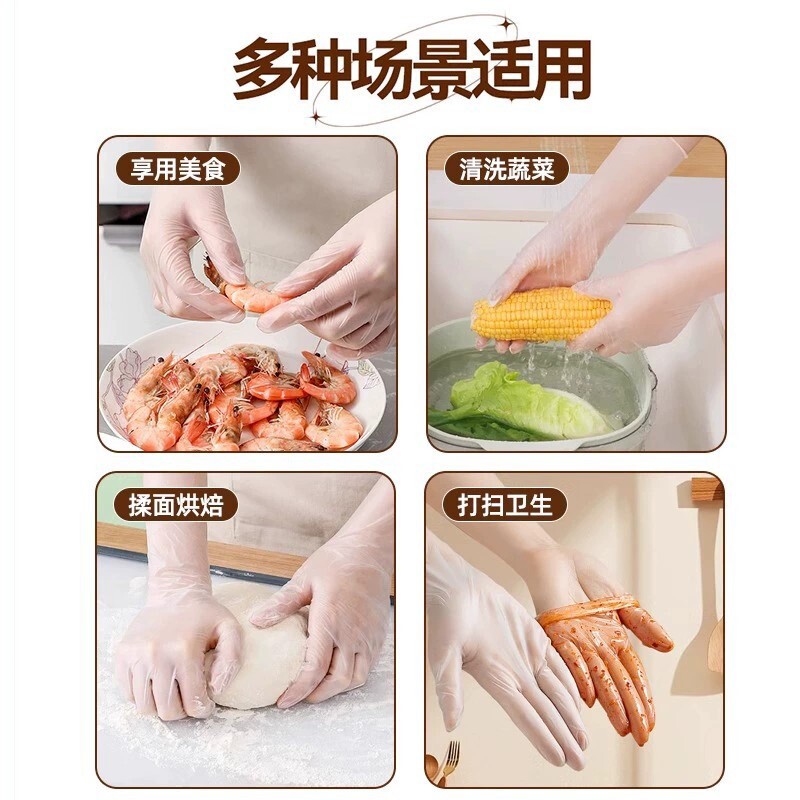 多种场景适用

享用美食

清洗蔬菜

揉面烘焙

打扫卫生