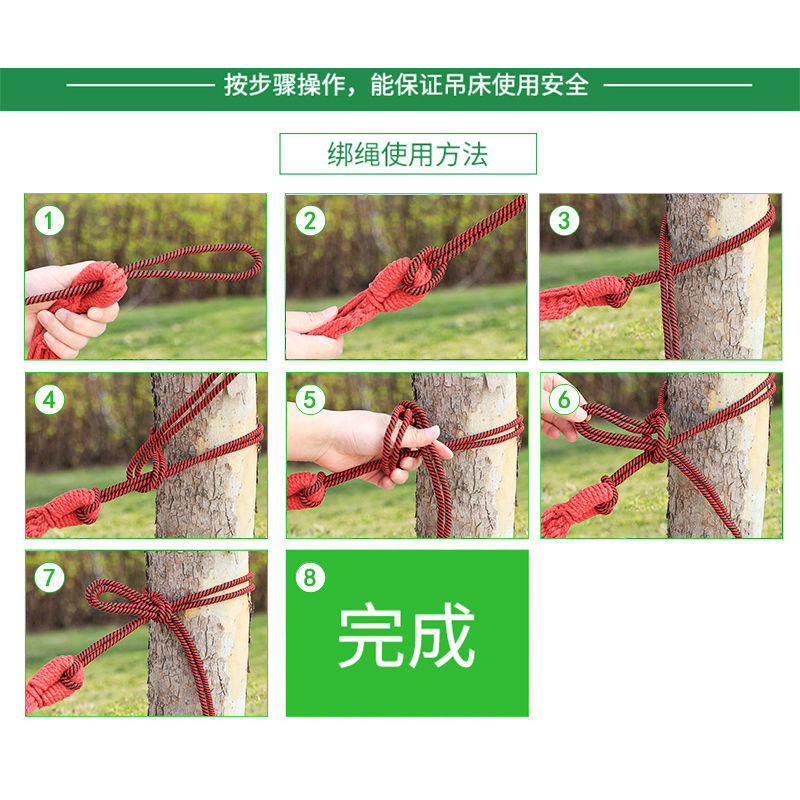 按步骤操作，能保证吊床使用安全

绑绳使用方法

1

2

3

4

5

6

7

8

完成