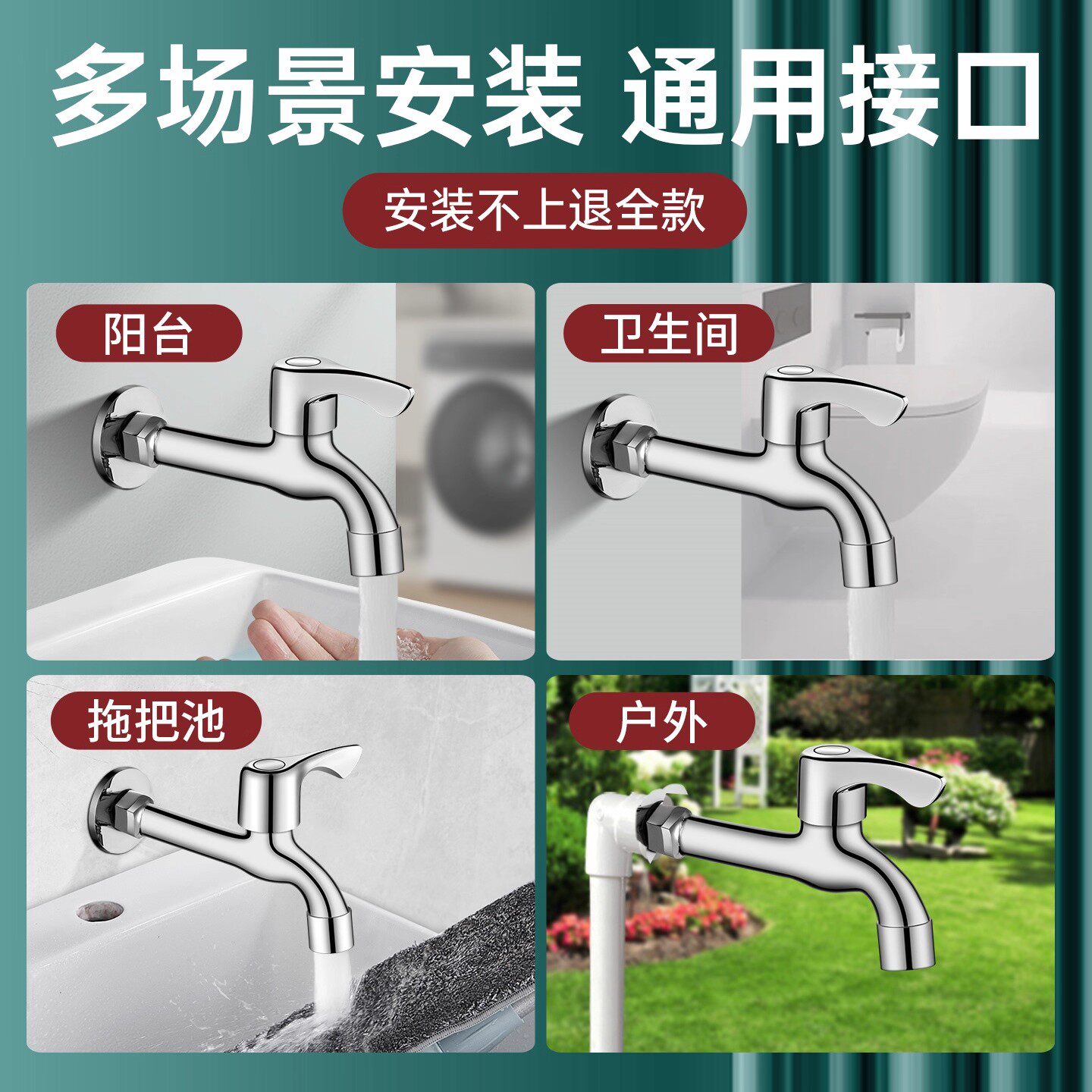 多场景安装 通用接口

安装不上退全款

阳台

卫生间

拖把池

户外