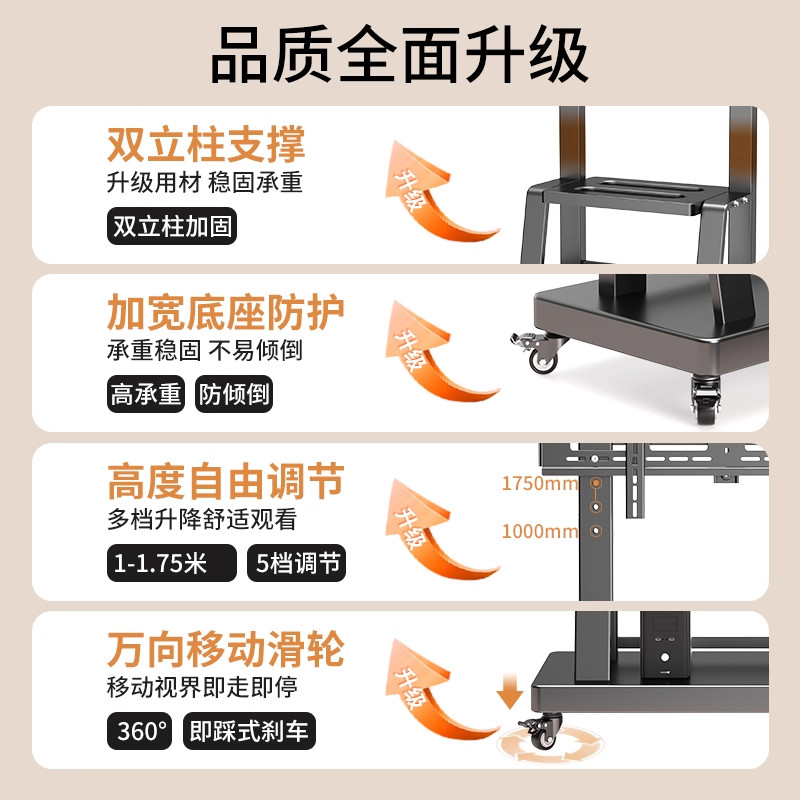 品质全面升级

双立柱支撑
升级用材 稳固承重
双立柱加固
升级

加宽底座防护
承重稳固 不易倾倒
高承重 防倾倒
升级

高度自由调节
多档升降舒适观看
1-1.75米 5档调节
升级
1750mm
1000mm

万向移动滑轮
移动视界即走即停
360° 即踩式刹车
升级