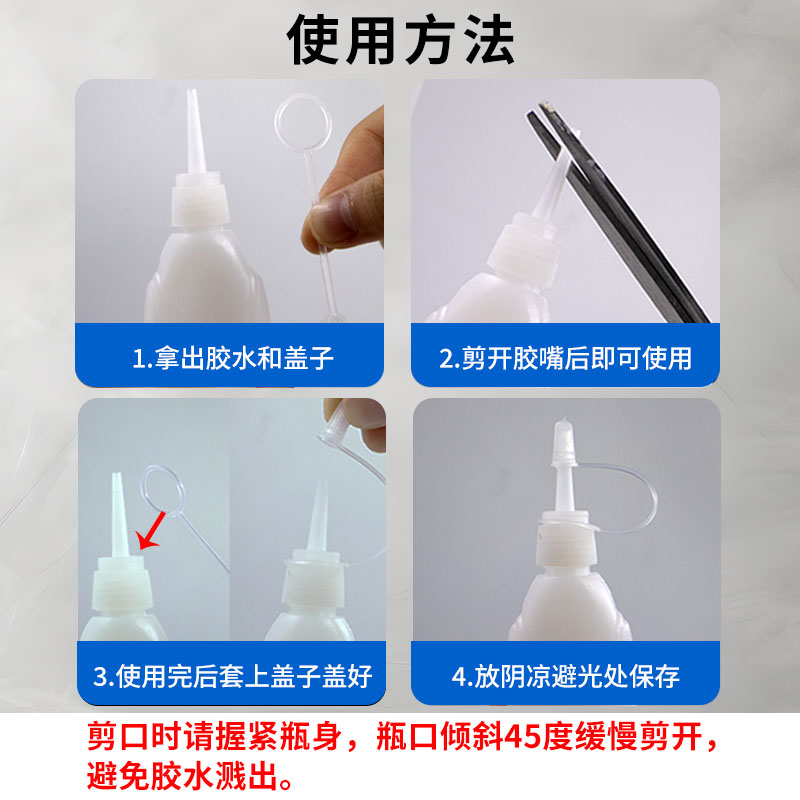 使用方法

1.拿出胶水和盖子

2.剪开胶嘴后即可使用

3.使用完后套上盖子盖好

4.放阴凉避光处保存

剪口时请握紧瓶身，瓶口倾斜45度缓慢剪开，避免胶水溅出。