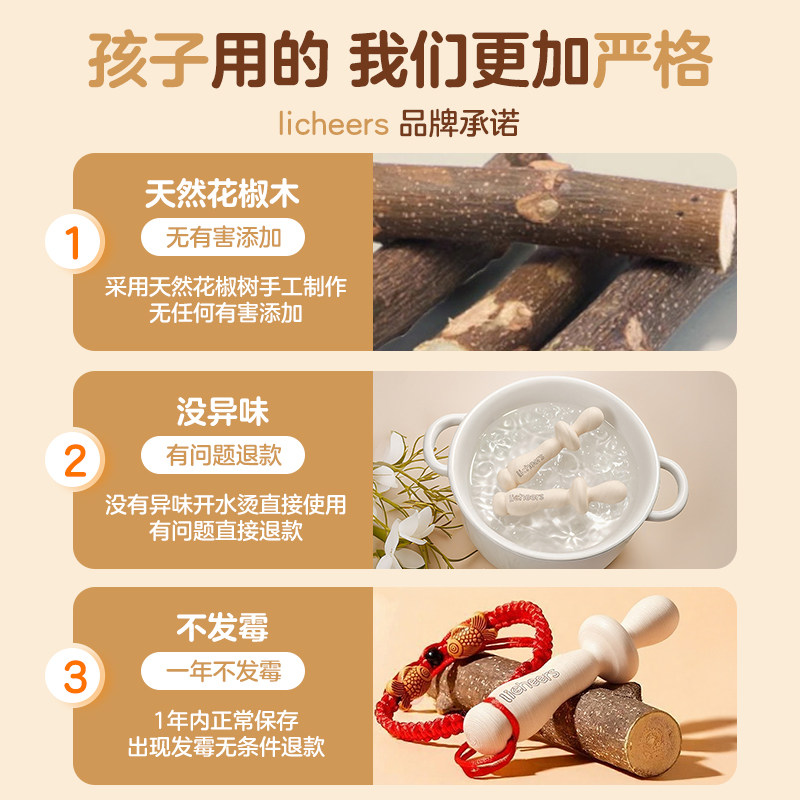 孩子用的 我们更加严格

licheers 品牌承诺

1
天然花椒木
无有害添加
采用天然花椒树手工制作
无任何有害添加

2
没异味
有问题退款
没有异味开水烫直接使用
有问题直接退款

licheers
licheers

3
不发霉
一年不发霉
1年内正常保存
出现发霉无条件退款

licheers