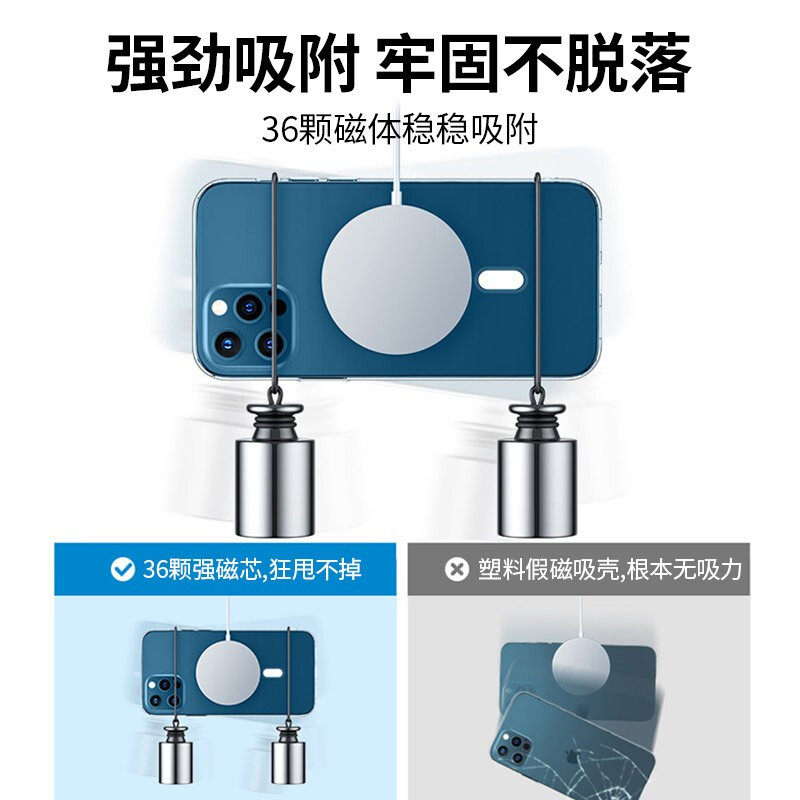 强劲吸附 牢固不脱落

36颗磁体稳稳吸附

36颗强磁芯,狂甩不掉

塑料假磁吸壳,根本无吸力