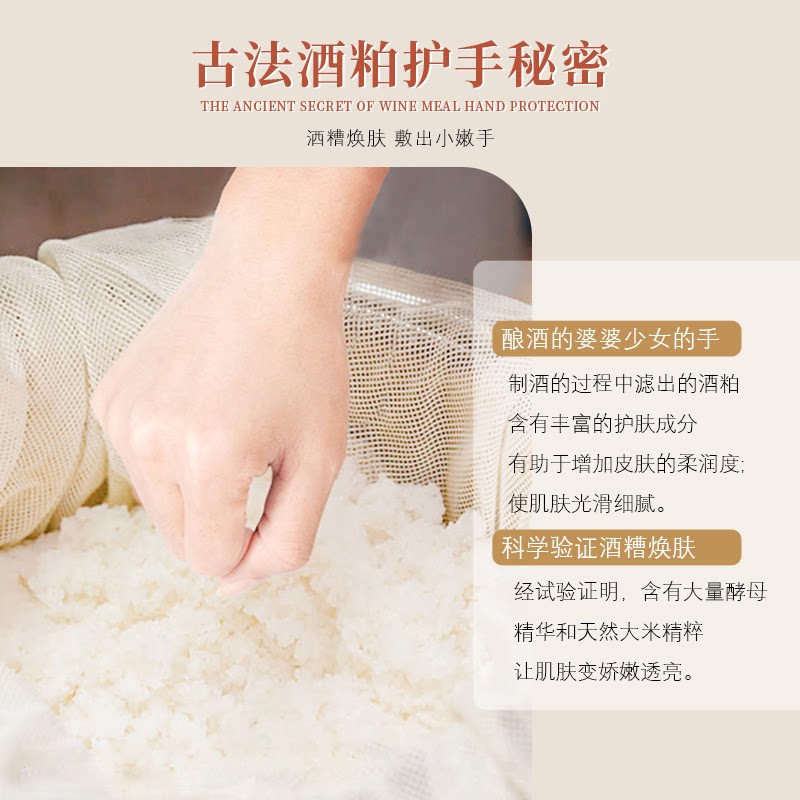 古法酒粕护手秘密

THE ANCIENT SECRET OF WINE MEAL HAND PROTECTION

酒糟焕肤 敷出小嫩手

酿酒的婆婆少女的手

制酒的过程中滤出的酒粕
含有丰富的护肤成分
有助于增加皮肤的柔润度;
使肌肤光滑细腻。

科学验证酒糟焕肤

经试验证明，含有大量酵母
精华和天然大米精粹
让肌肤变娇嫩透亮。