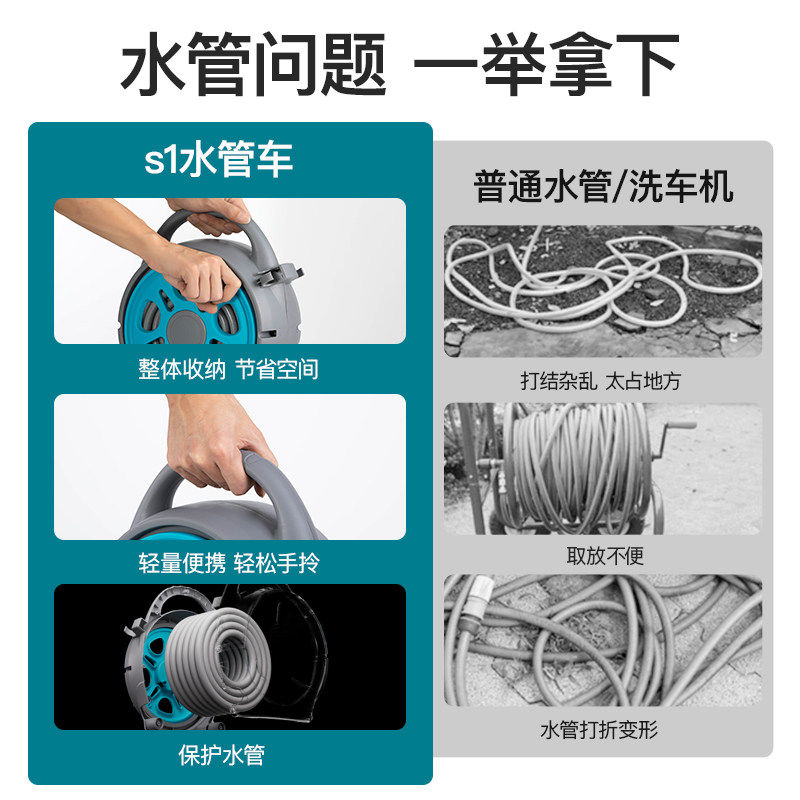 水管问题 一举拿下

s1水管车

整体收纳 节省空间

轻量便携 轻松手拎

保护水管

普通水管/洗车机

打结杂乱 太占地方

取放不便

水管打折变形