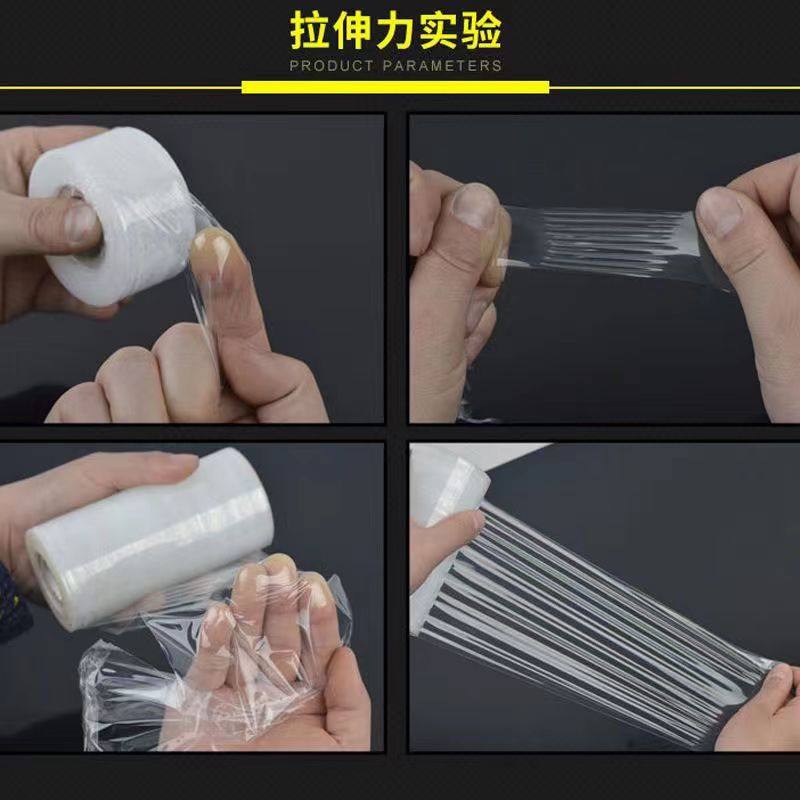 拉伸力实验
PRODUCT PARAMETERS