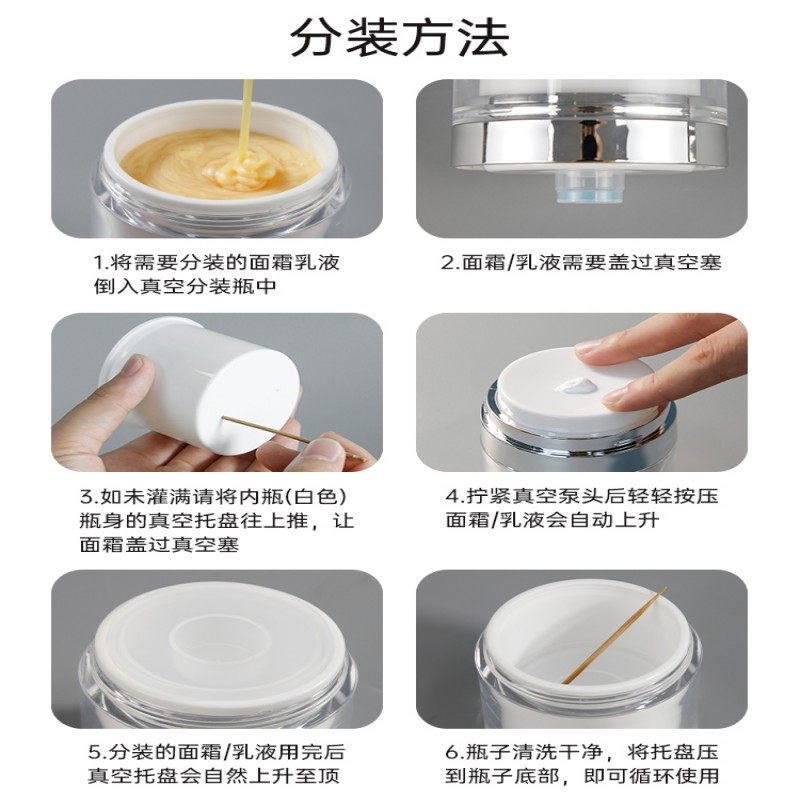 分装方法

1.将需要分装的面霜乳液倒入真空分装瓶中

2.面霜/乳液需要盖过真空塞

3.如未灌满请将内瓶(白色)瓶身的真空托盘往上推，让面霜盖过真空塞

4.拧紧真空泵头后轻轻按压面霜/乳液会自动上升

5.分装的面霜/乳液用完后真空托盘会自然上升至顶

6.瓶子清洗干净，将托盘压到瓶子底部，即可循环使用