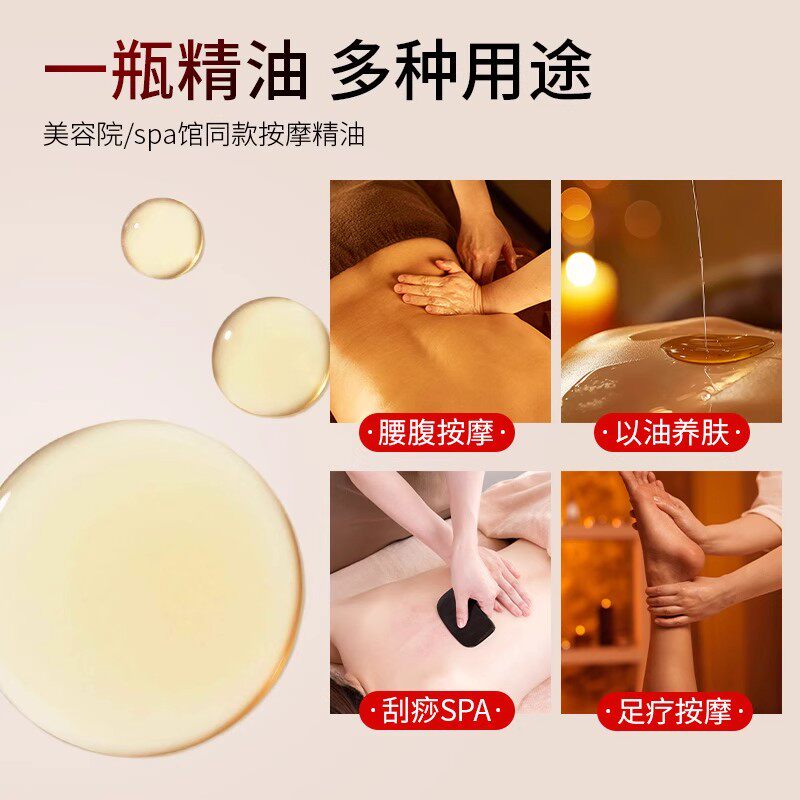 一瓶精油 多种用途

美容院/spa馆同款按摩精油

·腰腹按摩·

·以油养肤·

·刮痧SPA·

·足疗按摩·