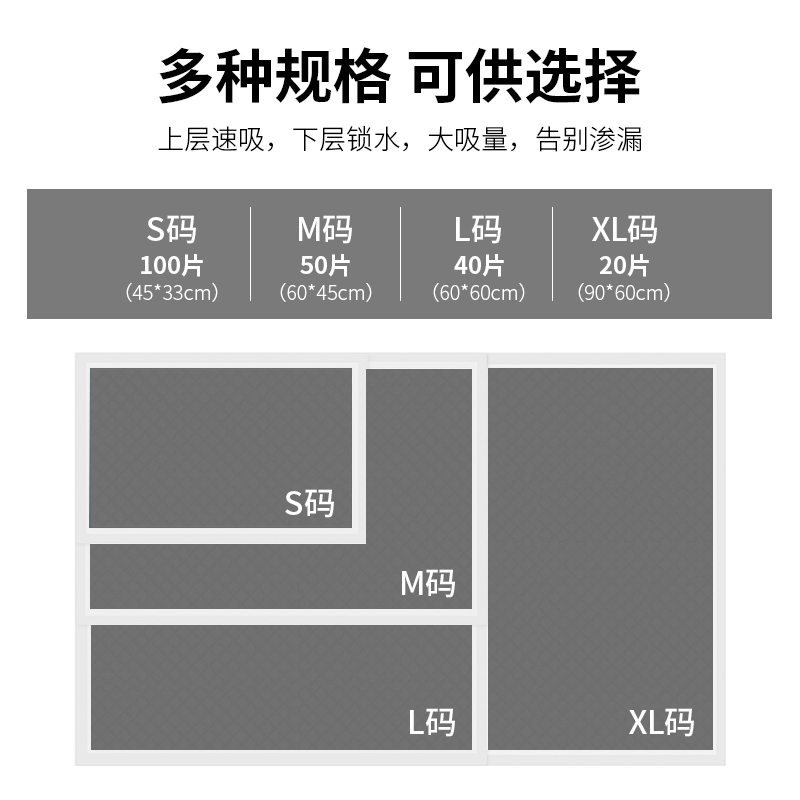 多种规格 可供选择

上层速吸，下层锁水，大吸量，告别渗漏

S码
100片
(45*33cm)

M码
50片
(60*45cm)

L码
40片
(60*60cm)

XL码
20片
(90*60cm)

S码

M码

L码

XL码