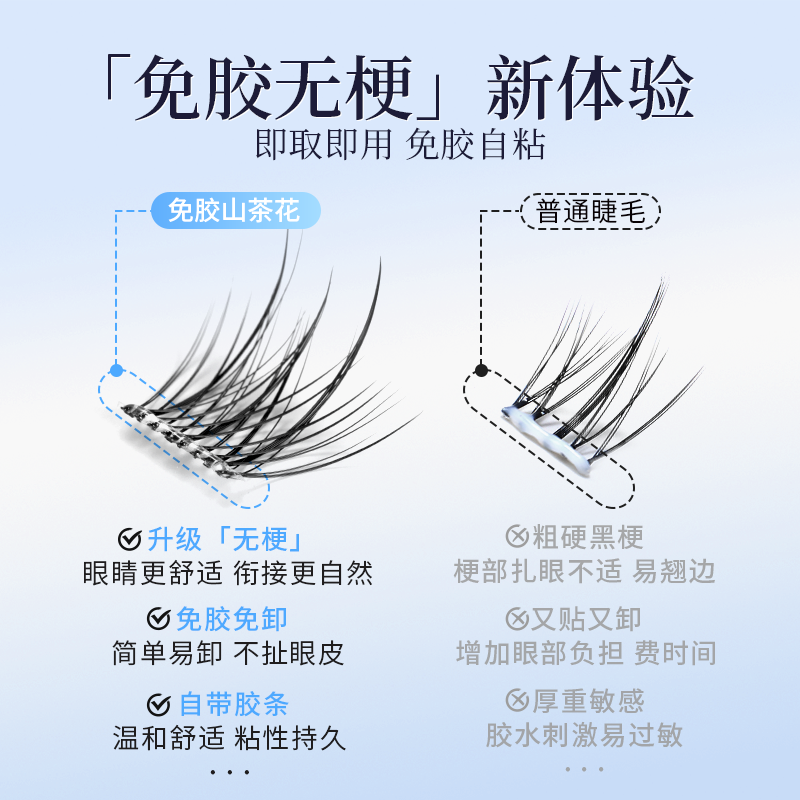 「免胶无梗」新体验
即取即用 免胶自粘

免胶山茶花

升级「无梗」
眼睛更舒适 衔接更自然

免胶免卸
简单易卸 不扯眼皮

自带胶条
温和舒适 粘性持久

...

普通睫毛

粗硬黑梗
梗部扎眼不适 易翘边

又贴又卸
增加眼部负担 费时间

厚重敏感
胶水刺激易过敏

...