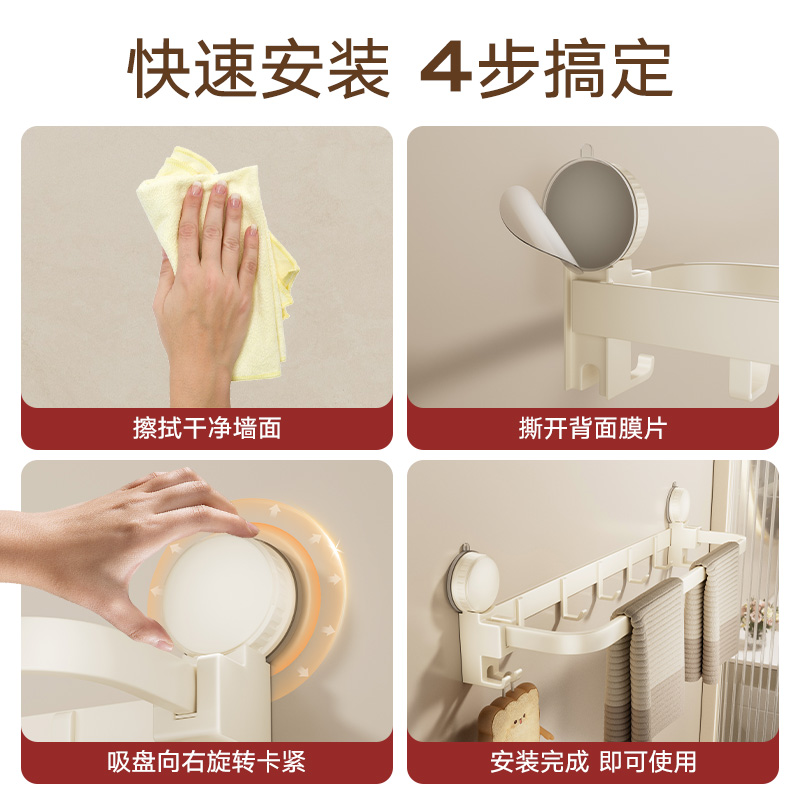 快速安装 4步搞定

擦拭干净墙面

撕开背面膜片

吸盘向右旋转卡紧

安装完成 即可使用