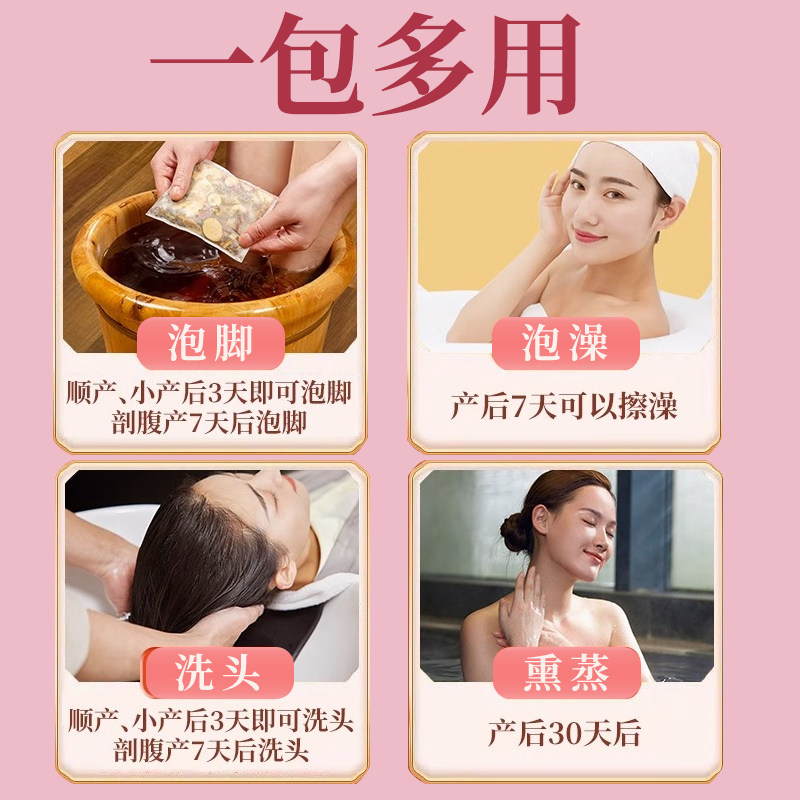 一包多用

泡脚

顺产、小产后3天即可泡脚
剖腹产7天后泡脚

泡澡

产后7天可以擦澡

洗头

顺产、小产后3天即可洗头
剖腹产7天后洗头

熏蒸

产后30天后