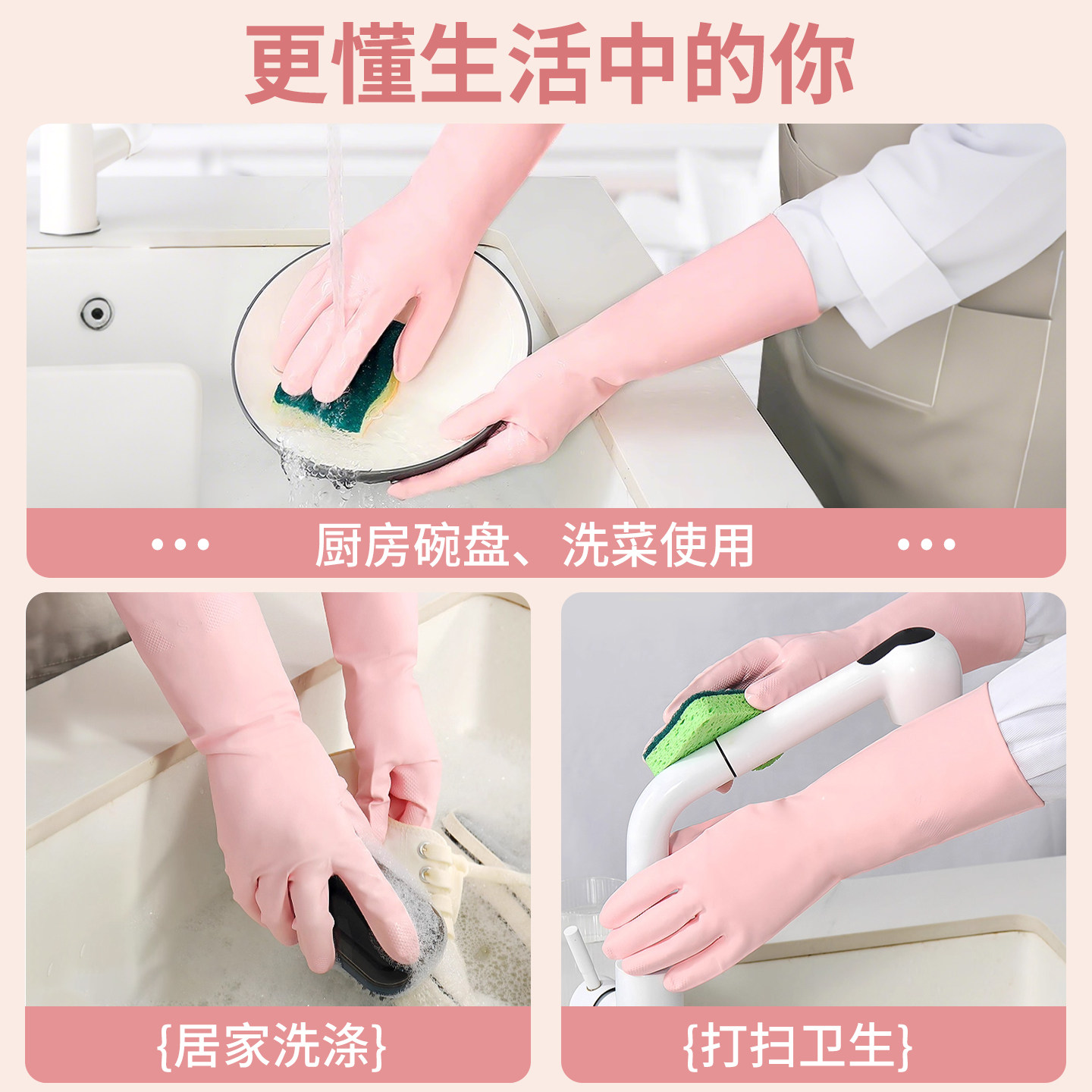 更懂生活中的你

••• 厨房碗盘、洗菜使用 •••

{居家洗涤}

{打扫卫生}