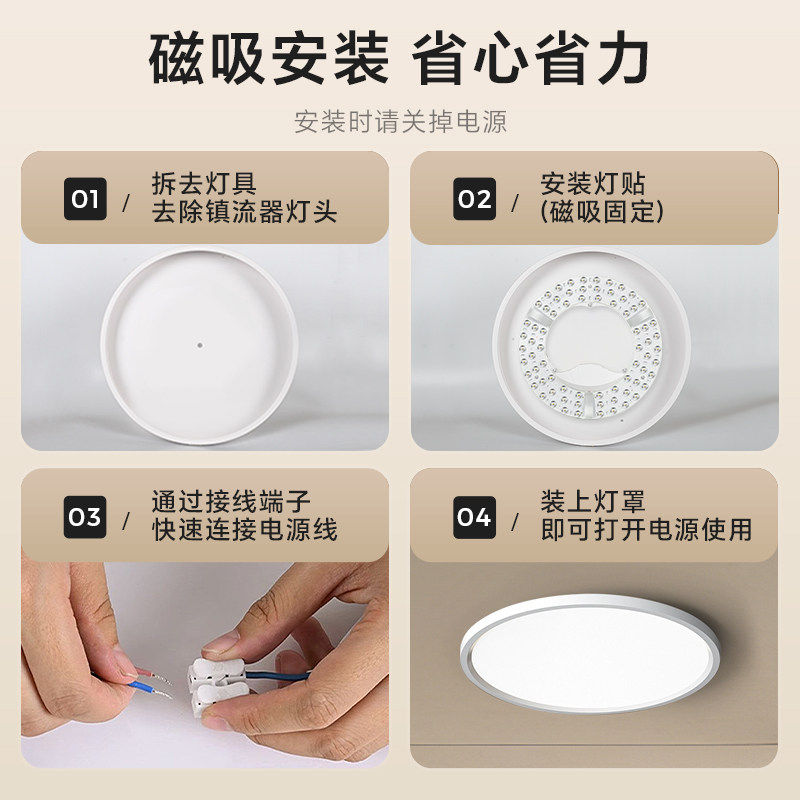 磁吸安装 省心省力

安装时请关掉电源

01 / 拆去灯具
去除镇流器灯头

02 / 安装灯贴
(磁吸固定)

03 / 通过接线端子
快速连接电源线

04 / 装上灯罩
即可打开电源使用