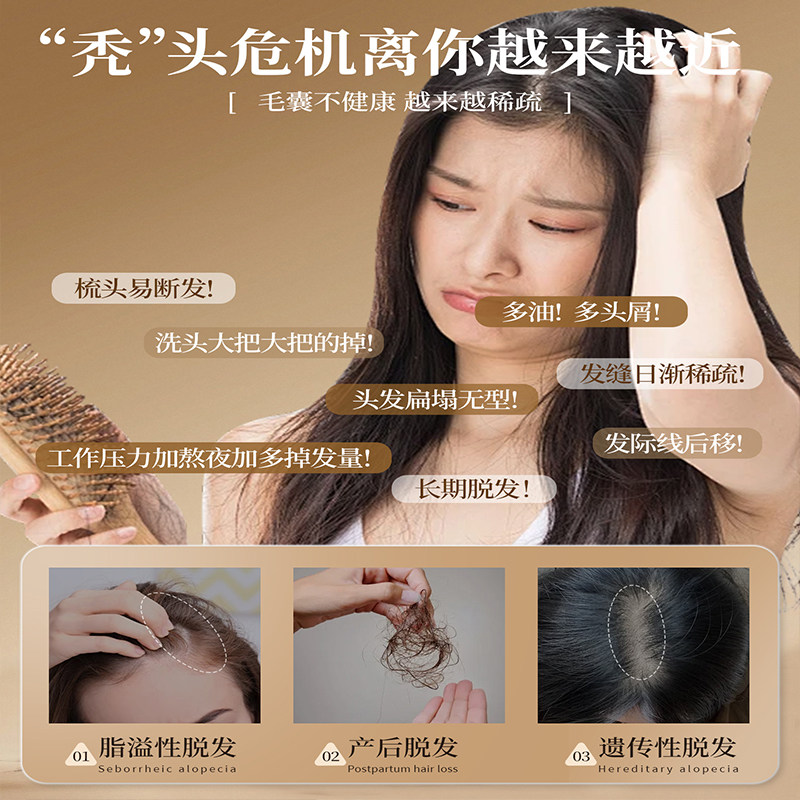 “秃”头危机离你越来越近

[ 毛囊不健康 越来越稀疏 ]

梳头易断发!

多油! 多头屑!

洗头大把大把的掉!

发缝日渐稀疏!

头发扁塌无型!

发际线后移!

工作压力加熬夜加多掉发量!

长期脱发!

01 脂溢性脱发
Seborrheic alopecia

02 产后脱发
Postpartum hair loss

03 遗传性脱发
Hereditary alopecia