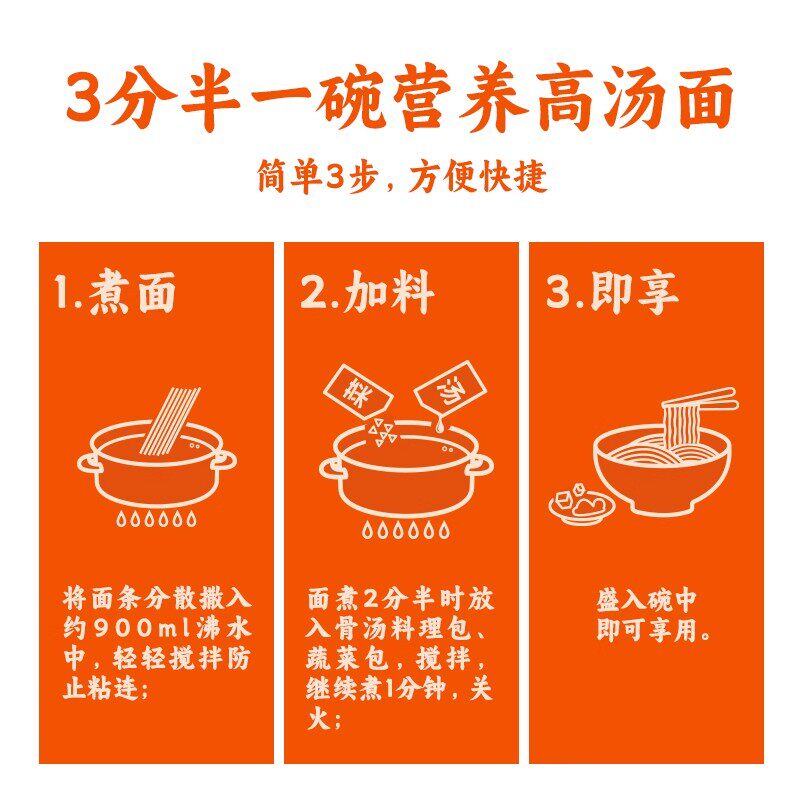 3分半一碗营养高汤面

简单3步，方便快捷

1.煮面

将面条分散撒入约900ml沸水中，轻轻搅拌防止粘连；

2.加料

菜

汤

面煮2分半时放入骨汤料理包、蔬菜包，搅拌，继续煮1分钟，关火；

3.即享

盛入碗中即可享用。