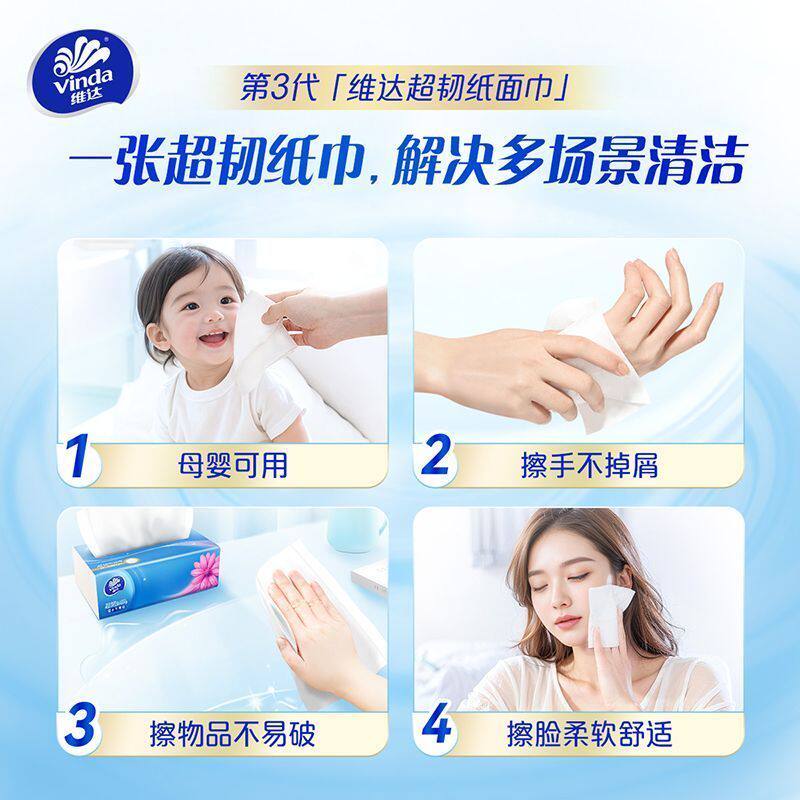 Vinda
维达

第3代「维达超韧纸面巾」

一张超韧纸巾，解决多场景清洁

1 母婴可用

2 擦手不掉屑

3 擦物品不易破

4 擦脸柔软舒适