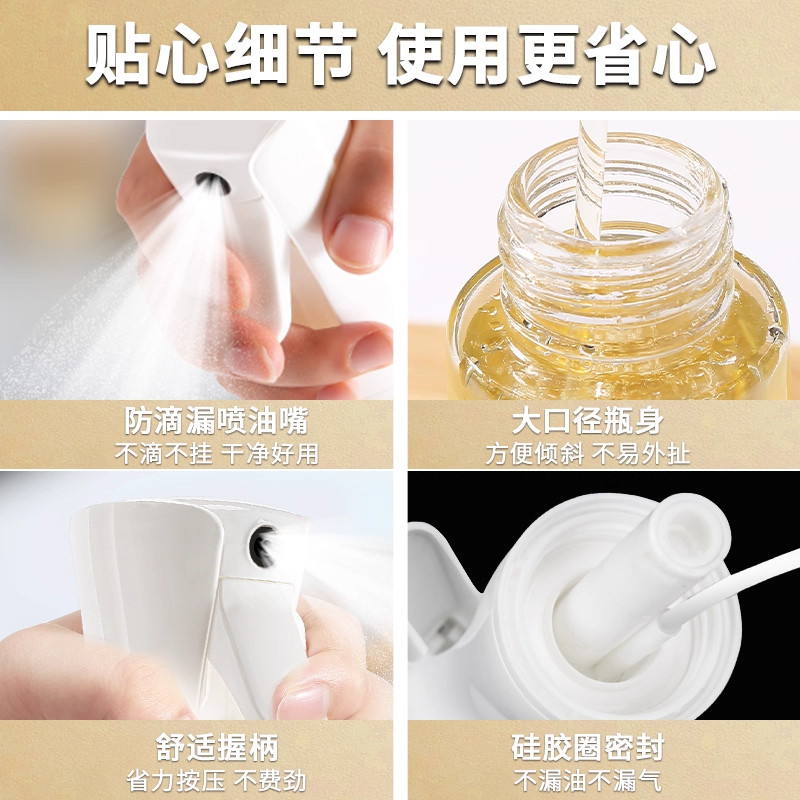 贴心细节 使用更省心

防滴漏喷油嘴
不滴不挂 干净好用

大口径瓶身
方便倾斜 不易外扯

舒适握柄
省力按压 不费劲

硅胶圈密封
不漏油不漏气