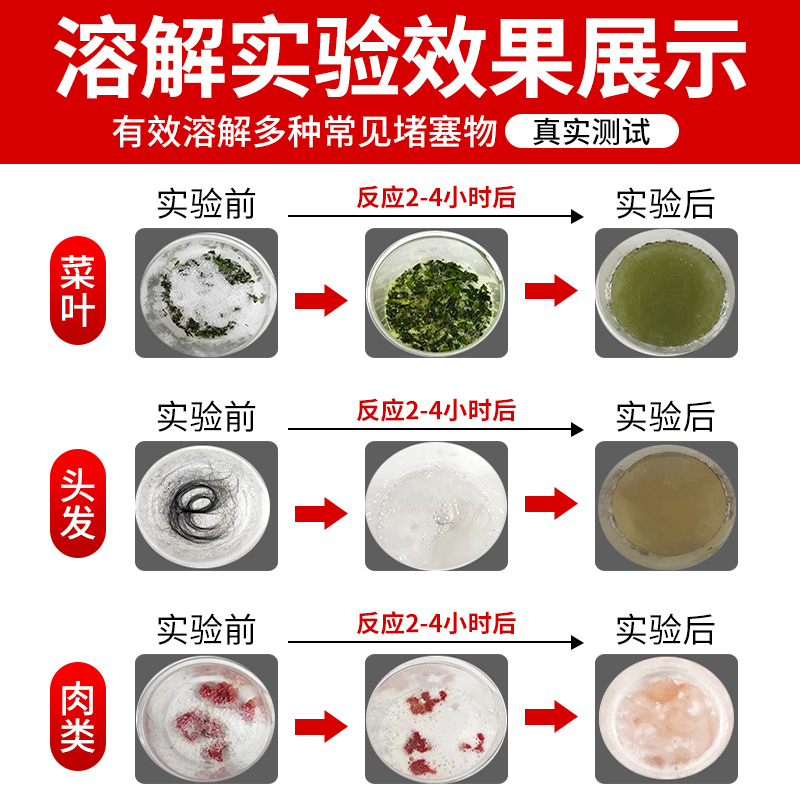 溶解实验效果展示

有效溶解多种常见堵塞物 真实测试

菜叶

实验前 反应2-4小时后 实验后

头发

实验前 反应2-4小时后 实验后

肉类

实验前 反应2-4小时后 实验后