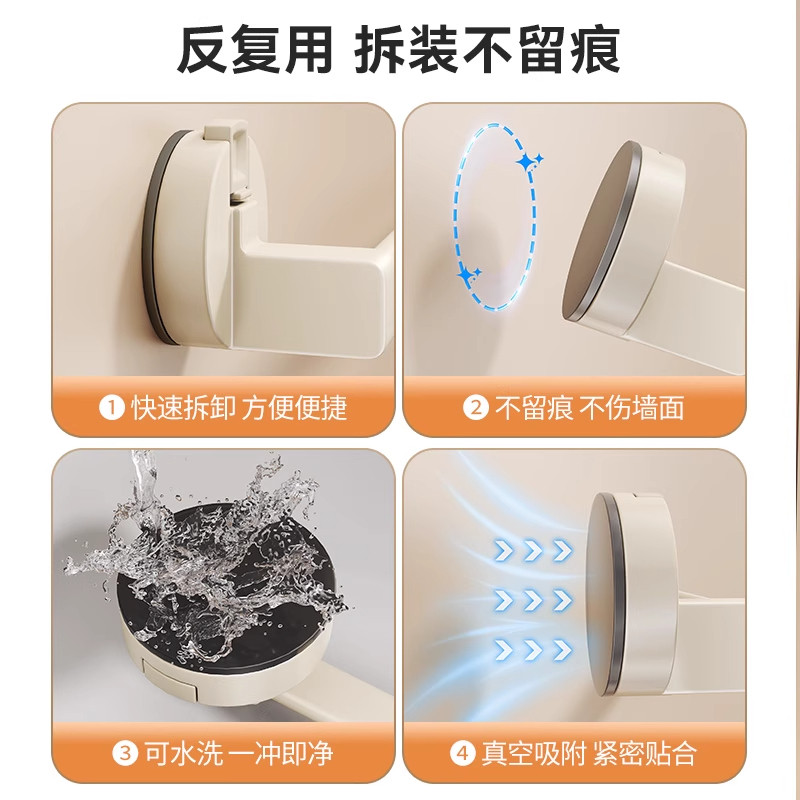 反复用 拆装不留痕

1 快速拆卸 方便便捷

2 不留痕 不伤墙面

3 可水洗 一冲即净

4 真空吸附 紧密贴合