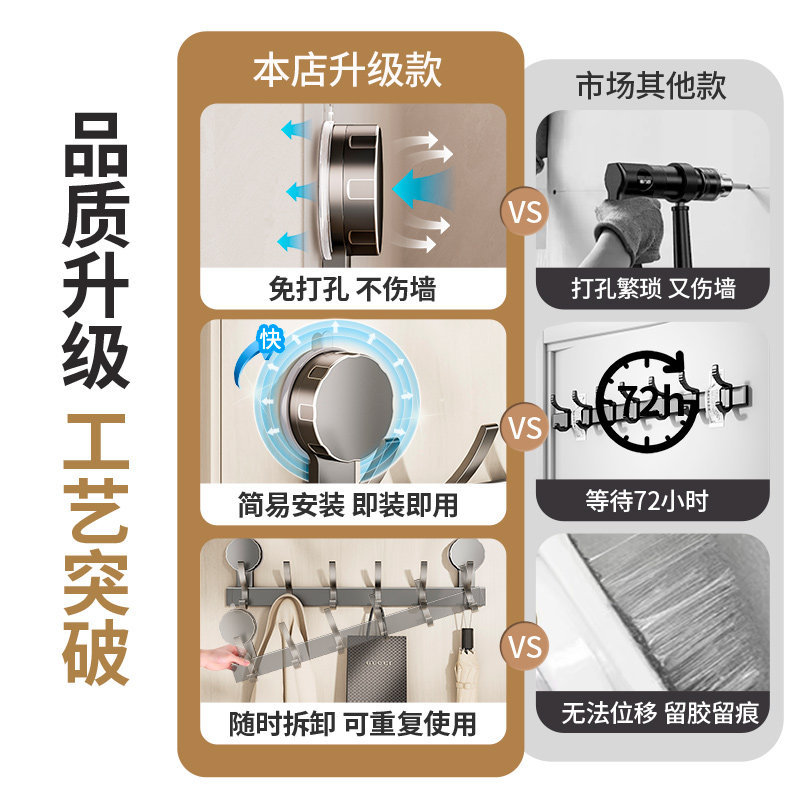 品质升级
工艺突破

本店升级款

免打孔 不伤墙

快

简易安装 即装即用

随时拆卸 可重复使用

VS
VS
VS

市场其他款

打孔繁琐 又伤墙

72h

等待72小时

无法位移 留胶留痕