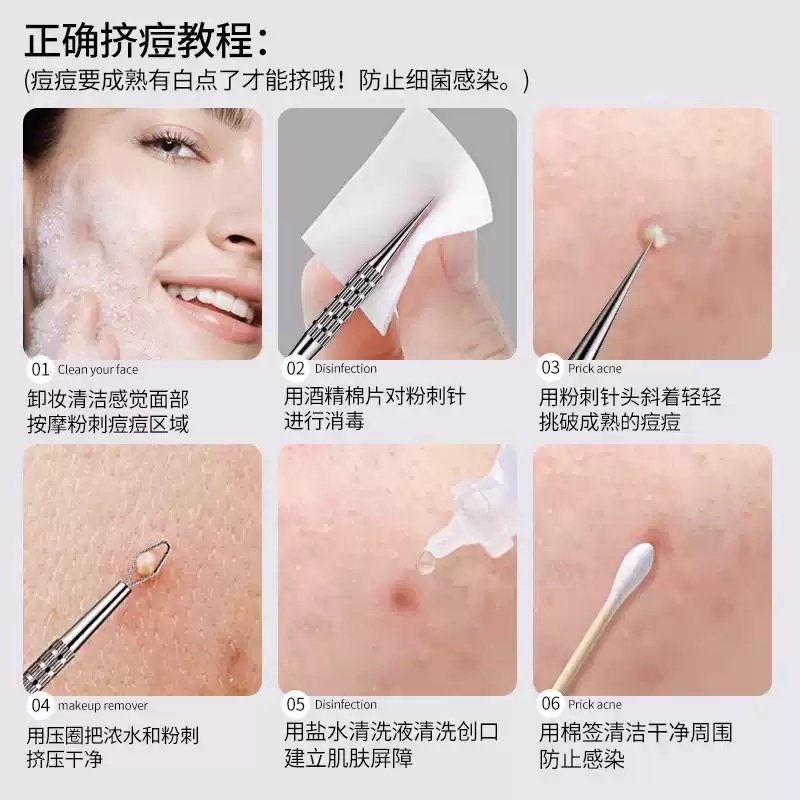 正确挤痘教程：
(痘痘要成熟有白点了才能挤哦！防止细菌感染。)

01 Clean your face
卸妆清洁感觉面部按摩粉刺痘痘区域

02 Disinfection
用酒精棉片对粉刺针进行消毒

03 Prick acne
用粉刺针头斜着轻轻挑破成熟的痘痘

04 makeup remover
用压圈把浓水和粉刺挤压干净

05 Disinfection
用盐水清洗液清洗创口建立肌肤屏障

06 Prick acne
用棉签清洁干净周围防止感染