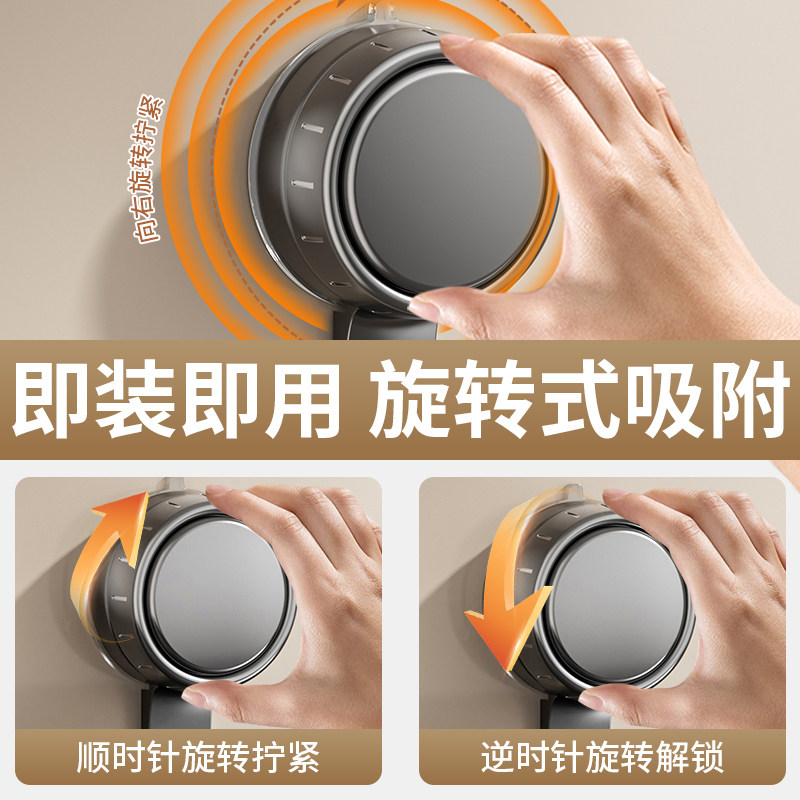 向右旋转拧紧

即装即用 旋转式吸附

顺时针旋转拧紧

逆时针旋转解锁