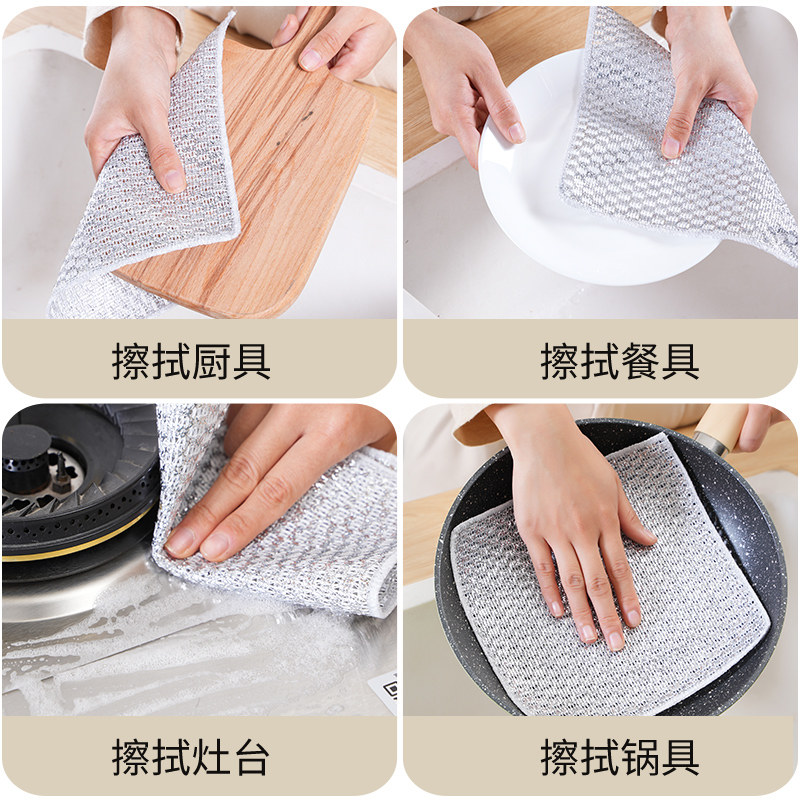 擦拭厨具

擦拭餐具

擦拭灶台

擦拭锅具