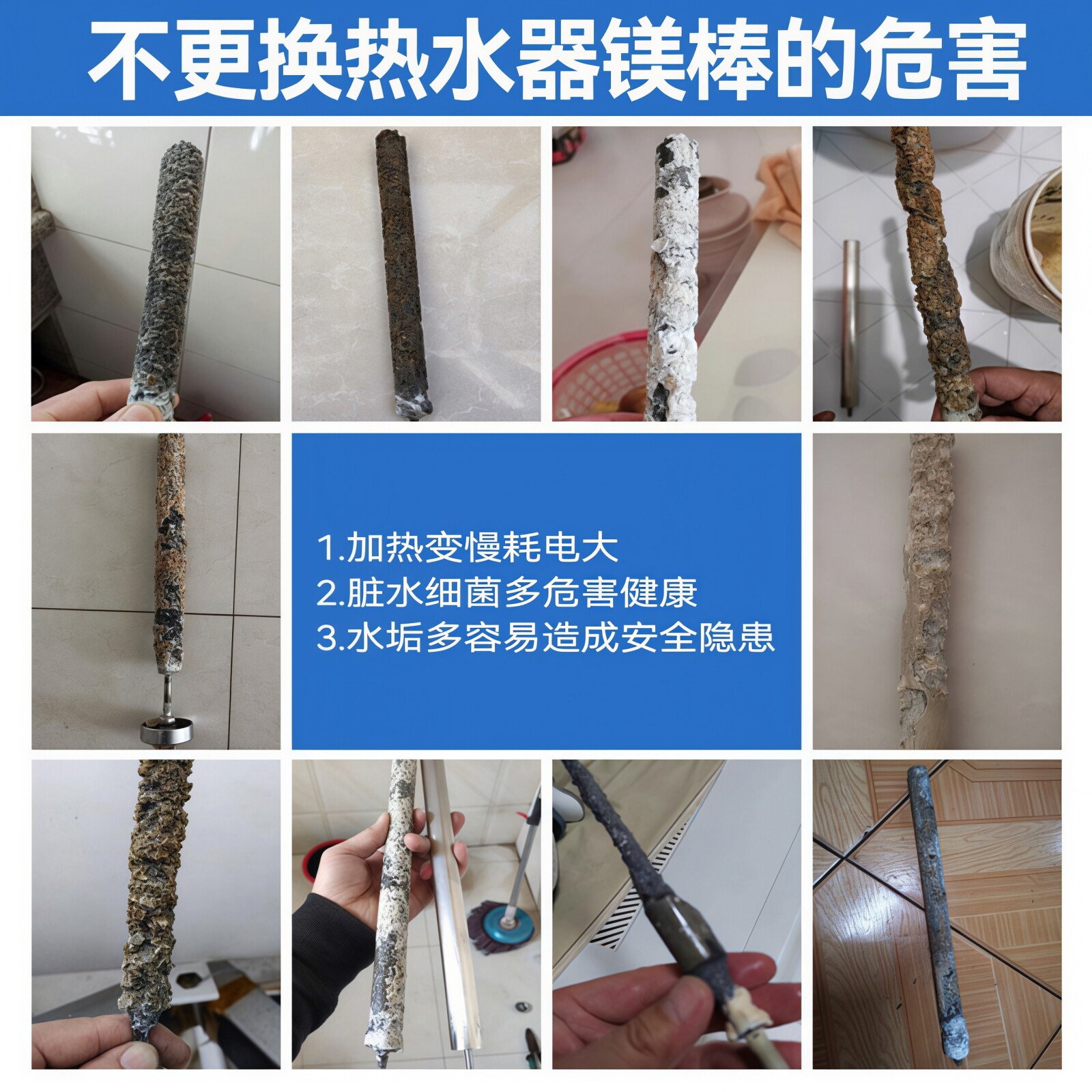 不更换热水器镁棒的危害

1.加热变慢耗电大
2.脏水细菌多危害健康
3.水垢多容易造成安全隐患