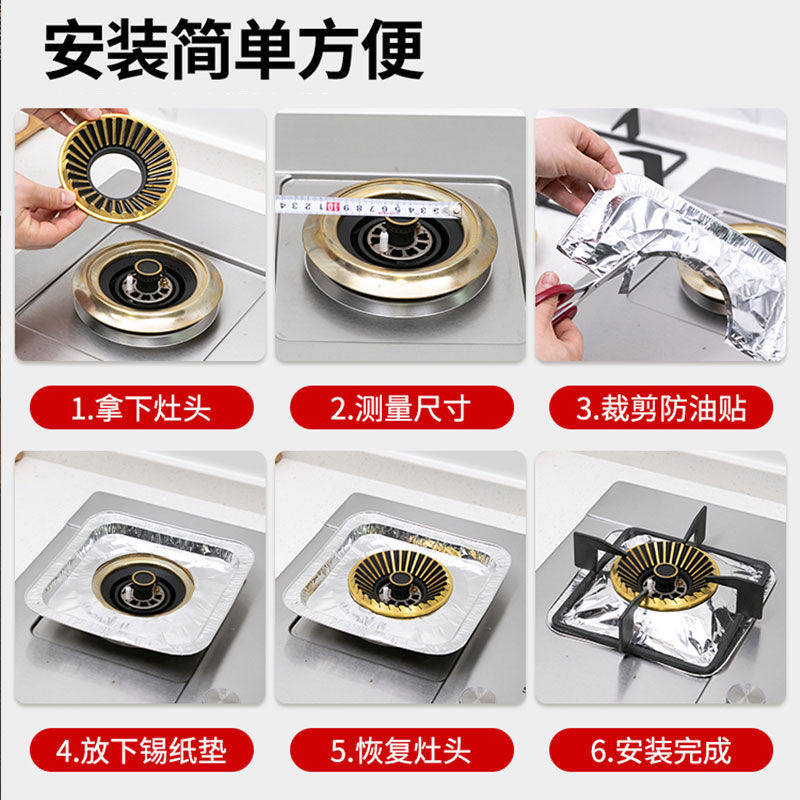 安装简单方便

1.拿下灶头

2.测量尺寸

3.裁剪防油贴

4.放下锡纸垫

5.恢复灶头

6.安装完成