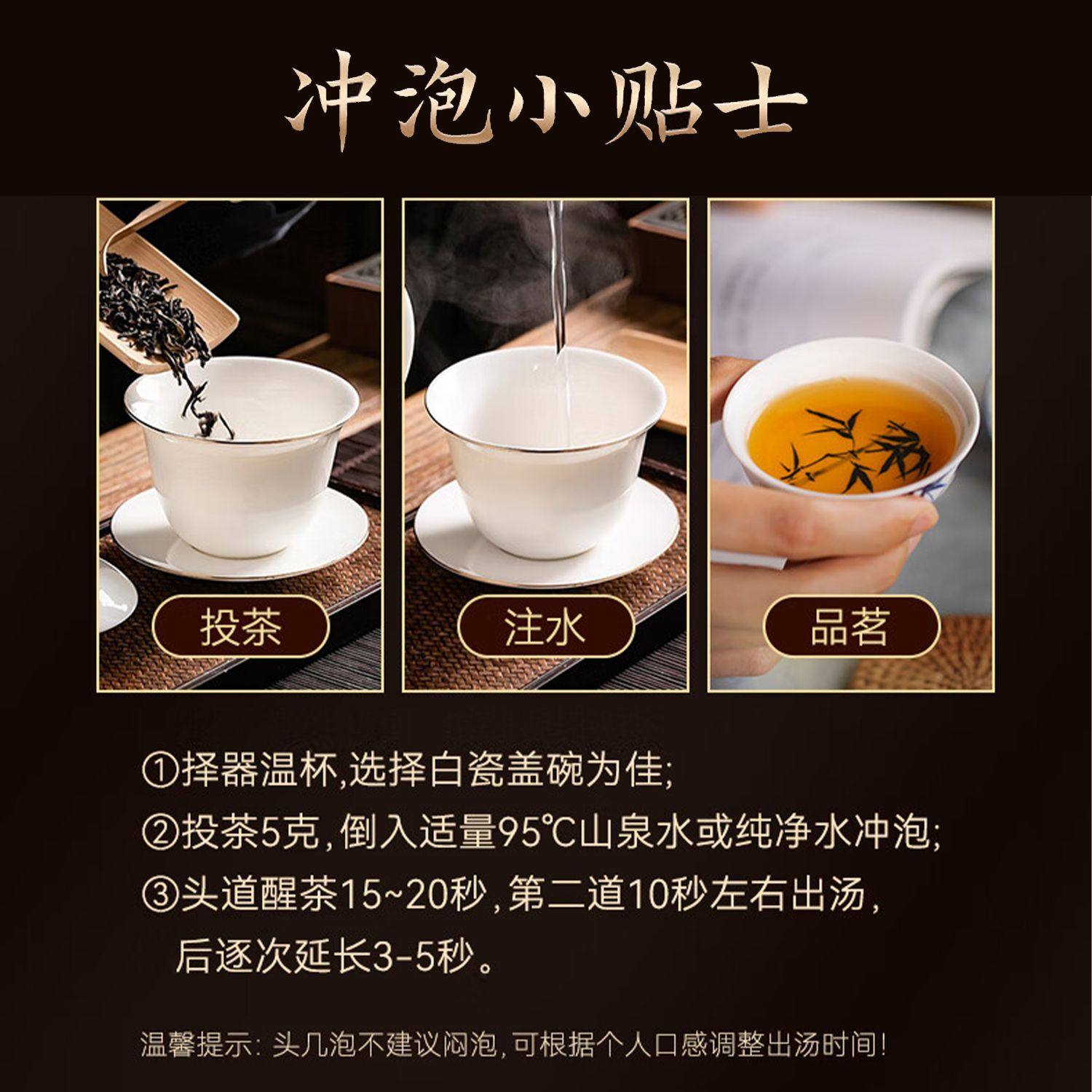 冲泡小贴士

投茶

注水

品茗

①择器温杯,选择白瓷盖碗为佳;
②投茶5克,倒入适量95℃山泉水或纯净水冲泡;
③头道醒茶15~20秒,第二道10秒左右出汤,后逐次延长3-5秒。

温馨提示:头几泡不建议闷泡,可根据个人口感调整出汤时间!