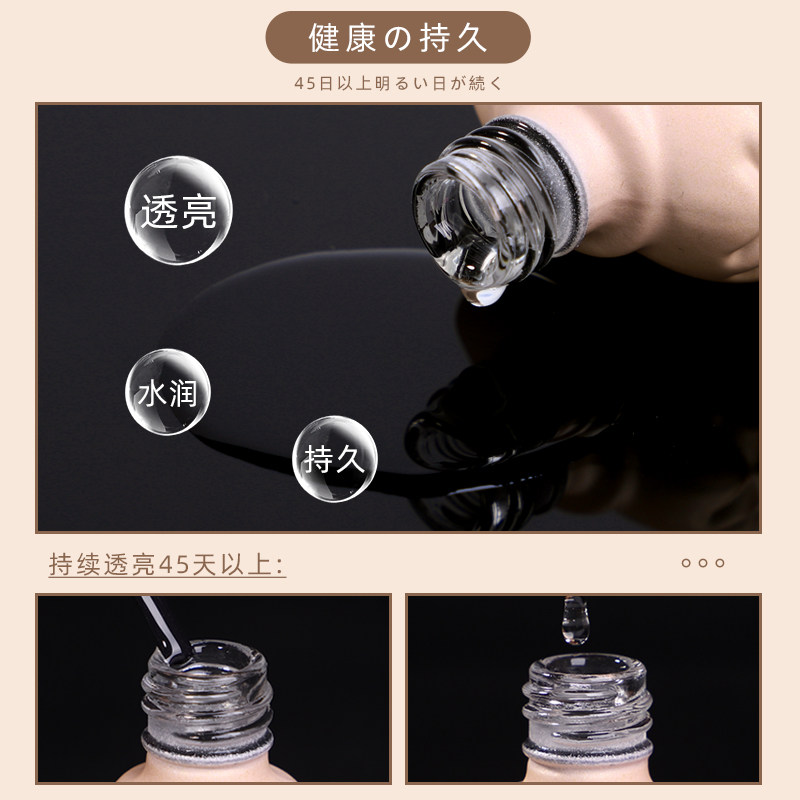 健康の持久

45日以上明るい日が続く

透亮

水润

持久

持续透亮45天以上: