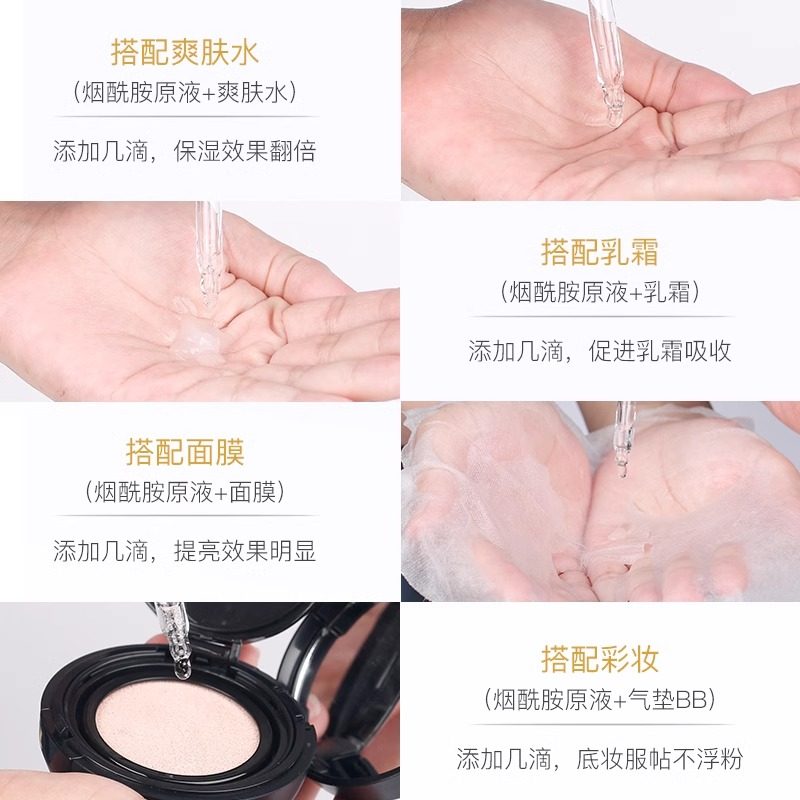 搭配爽肤水
（烟酰胺原液+爽肤水）
添加几滴，保湿效果翻倍

搭配乳霜
（烟酰胺原液+乳霜）
添加几滴，促进乳霜吸收

搭配面膜
（烟酰胺原液+面膜）
添加几滴，提亮效果明显

搭配彩妆
（烟酰胺原液+气垫BB）
添加几滴，底妆服帖不浮粉