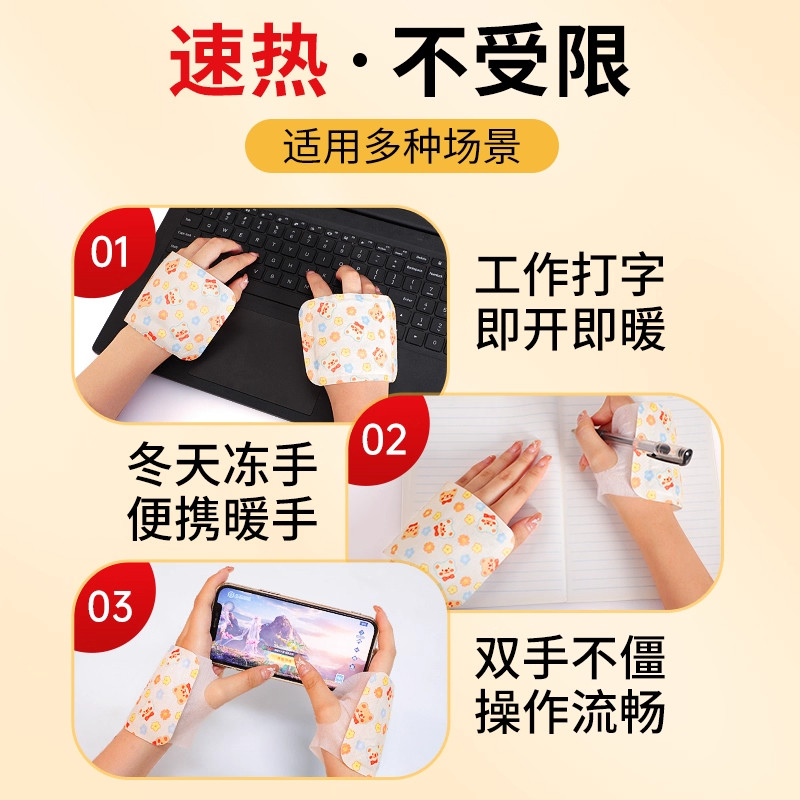 速热 · 不受限

适用多种场景

01

工作打字
即开即暖

02

冬天冻手
便携暖手

03

双手不僵
操作流畅