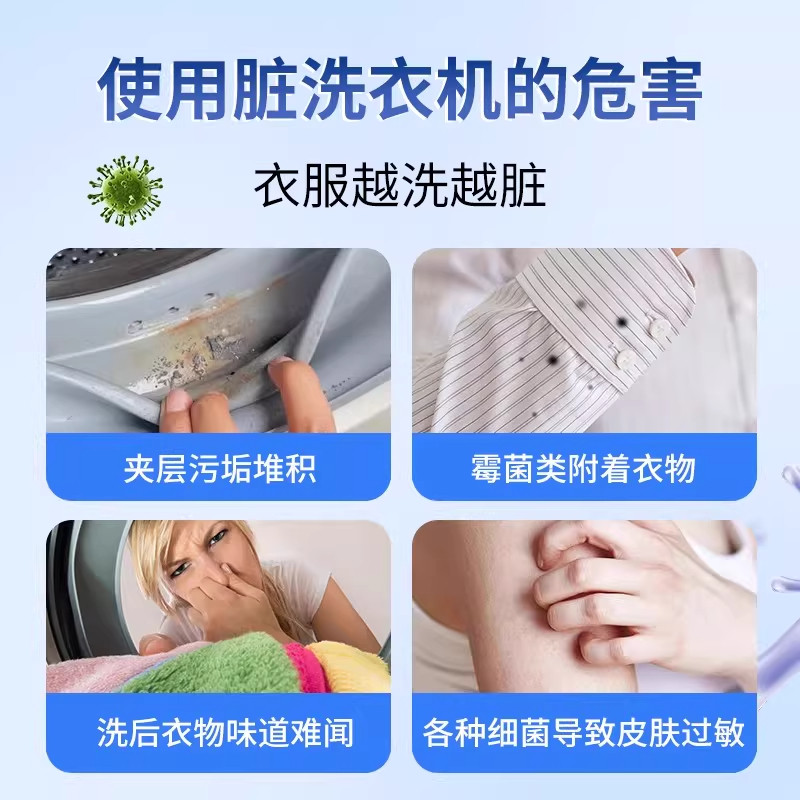 使用脏洗衣机的危害

衣服越洗越脏

夹层污垢堆积

霉菌类附着衣物

洗后衣物味道难闻

各种细菌导致皮肤过敏