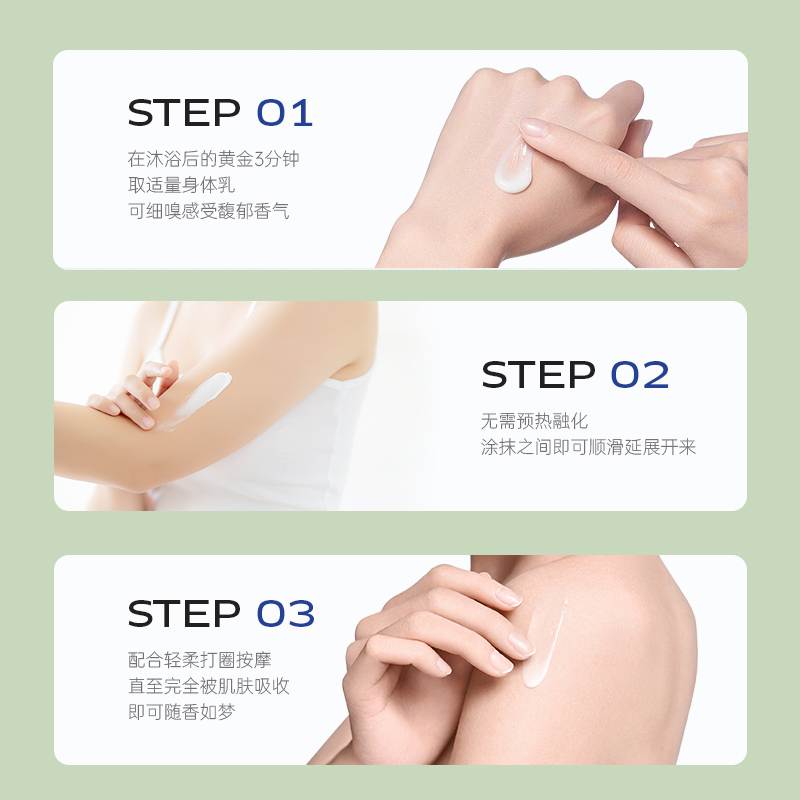 STEP 01

在沐浴后的黄金3分钟
取适量身体乳
可细嗅感受馥郁香气

STEP 02

无需预热融化
涂抹之间即可顺滑延展开来

STEP 03

配合轻柔打圈按摩
直至完全被肌肤吸收
即可随香如梦