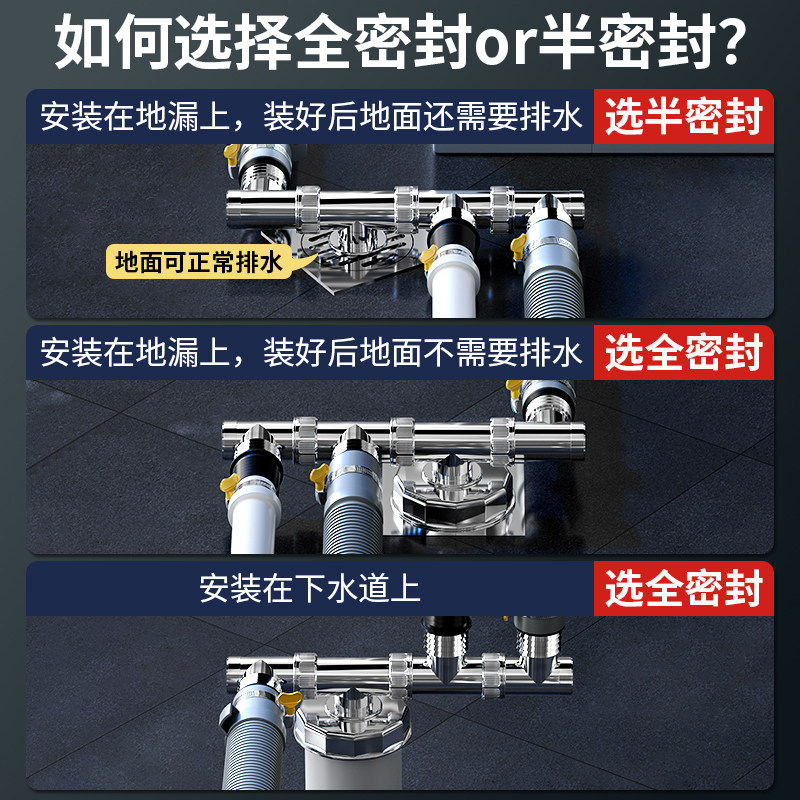 如何选择全密封or半密封?

安装在地漏上，装好后地面还需要排水

选半密封

地面可正常排水

安装在地漏上，装好后地面不需要排水

选全密封

安装在下水道上

选全密封