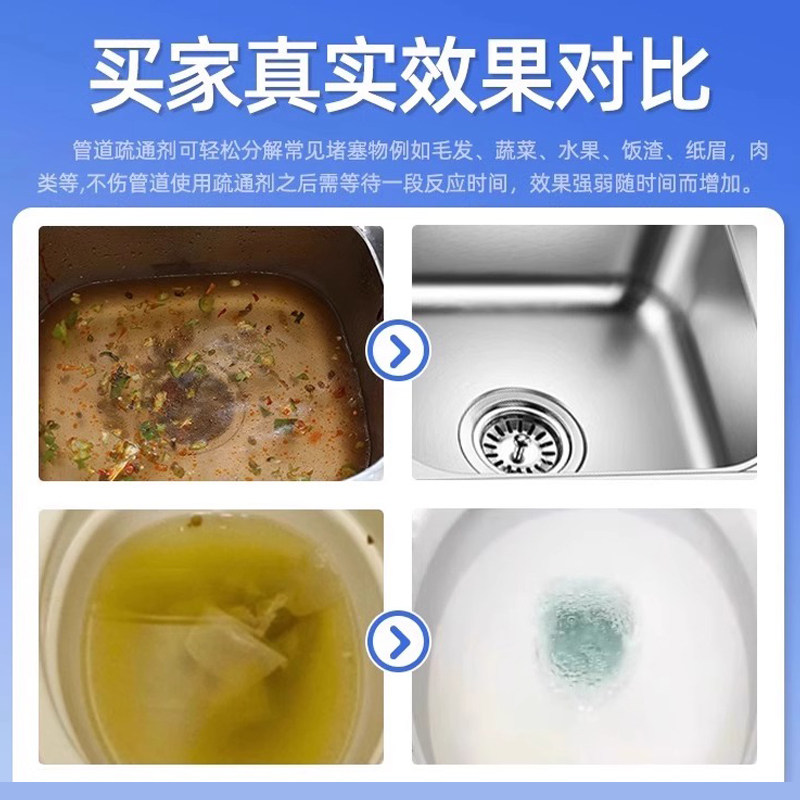 买家真实效果对比

管道疏通剂可轻松分解常见堵塞物例如毛发、蔬菜、水果、饭渣、纸屑，肉类等,不伤管道使用疏通剂之后需等待一段反应时间，效果强弱随时间而增加。